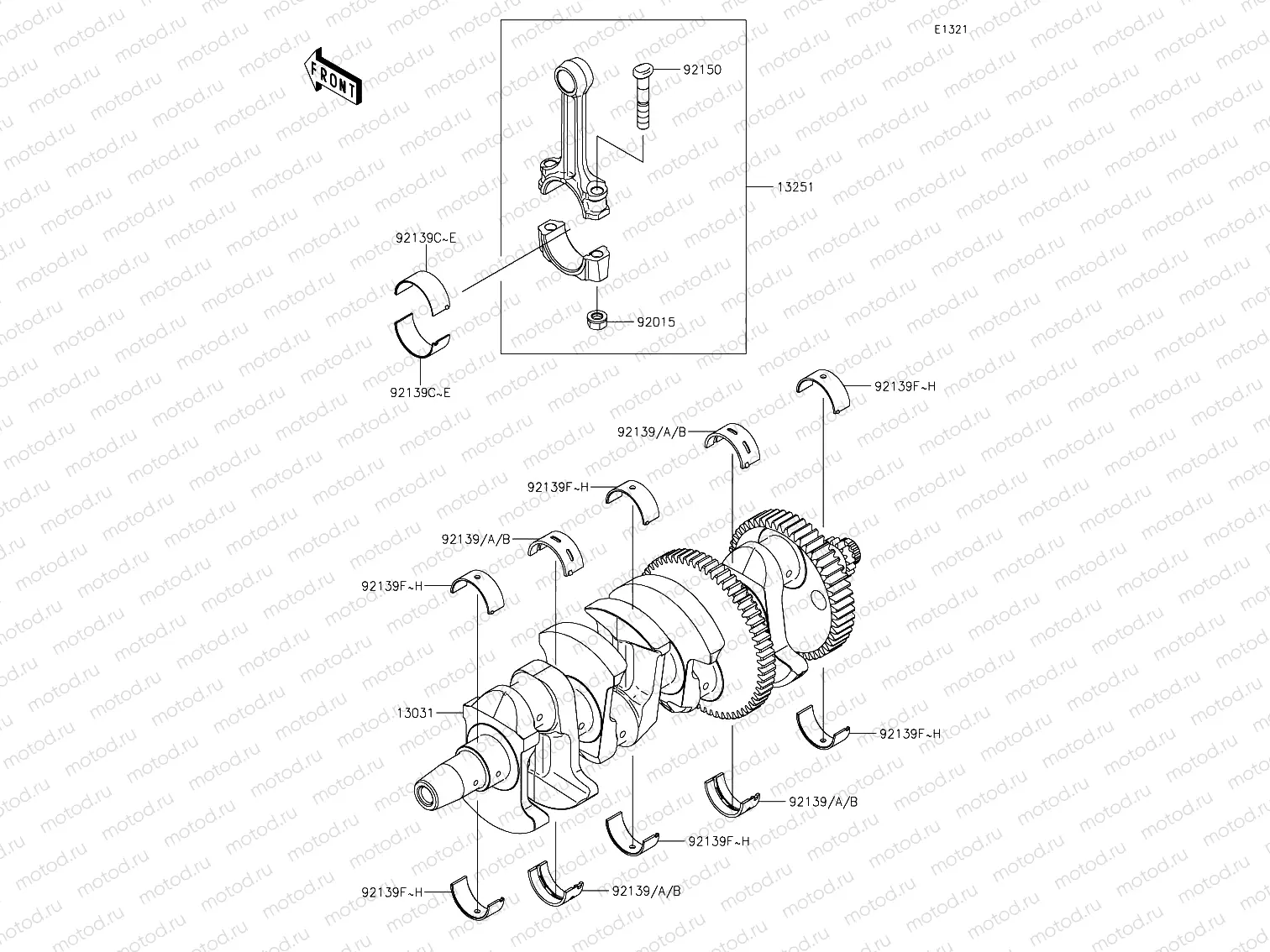 E1321

FRONT

92150

13251

92139C~E

92015

92139C~E

92139F~H

92139/A/B

92139F~H

92139/A/B

92139F~H

13031

92139F~H

92139/A/B

92139F~H

92139F~H

92139/A/B

motod.ru