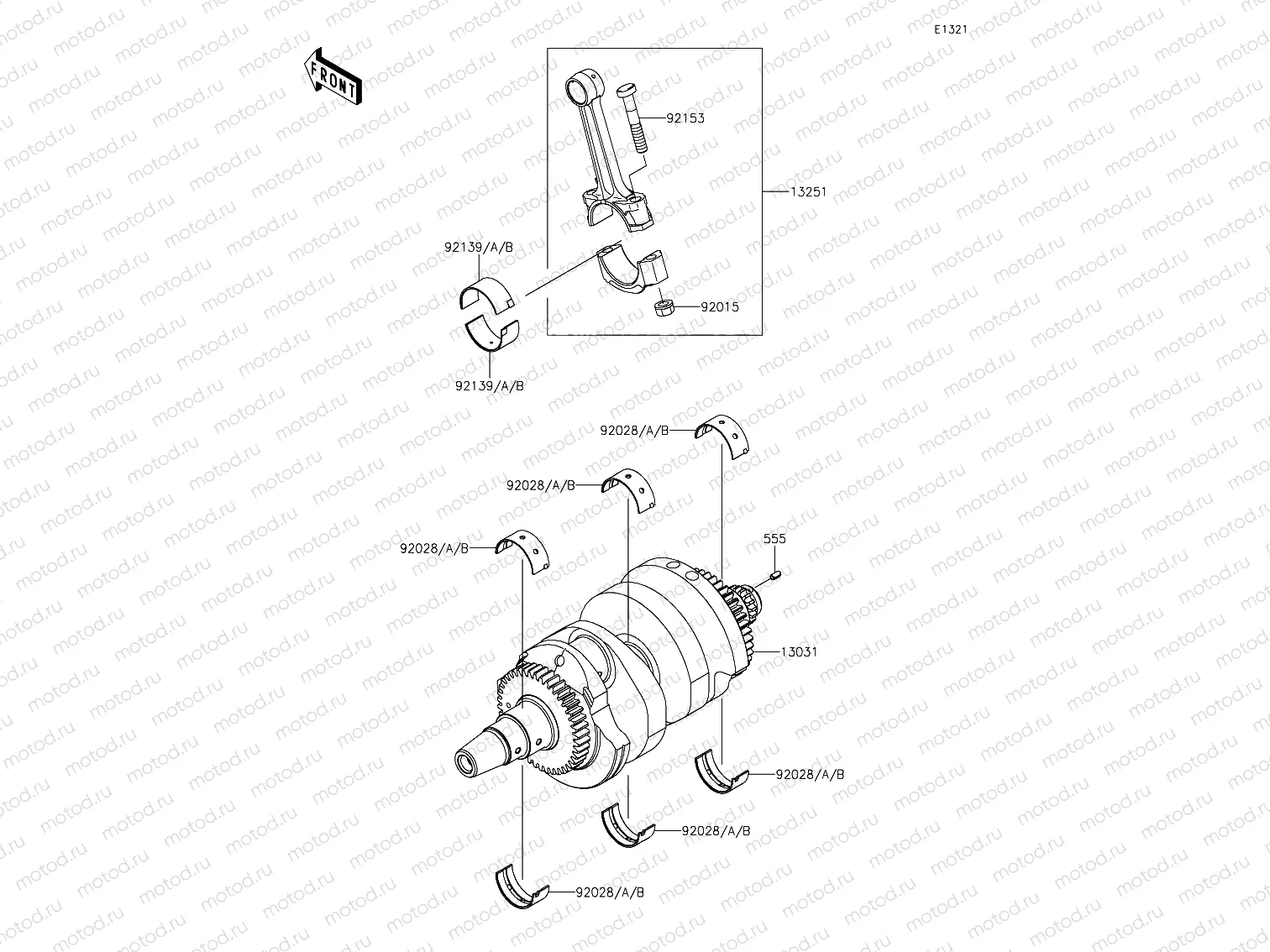 E1321

FRONT

92153

13251

92139/A/B

92015

92139/A/B

92028/A/B

92028/A/B

92028/A/B

555

13031

92028/A/B

92028/A/B

92028/A/B

motod.ru