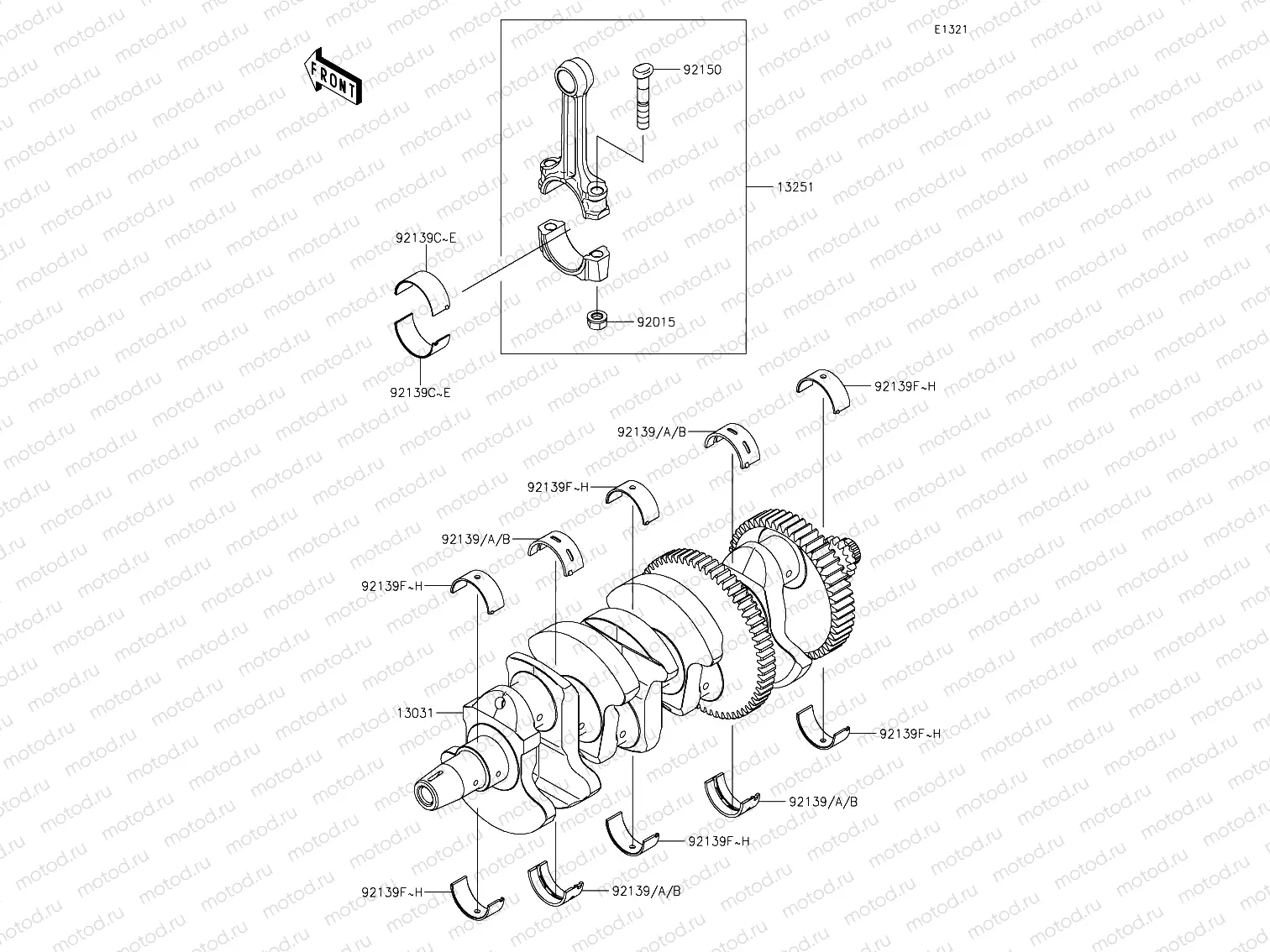 E1321

FRONT

92150

13251

92139C~E

92015

92139C~E

92139F~H

92139/A/B

92139F~H

92139/A/B

92139F~H

13031

92139F~H

92139/A/B

92139F~H

92139F~H

92139/A/B

motod.ru