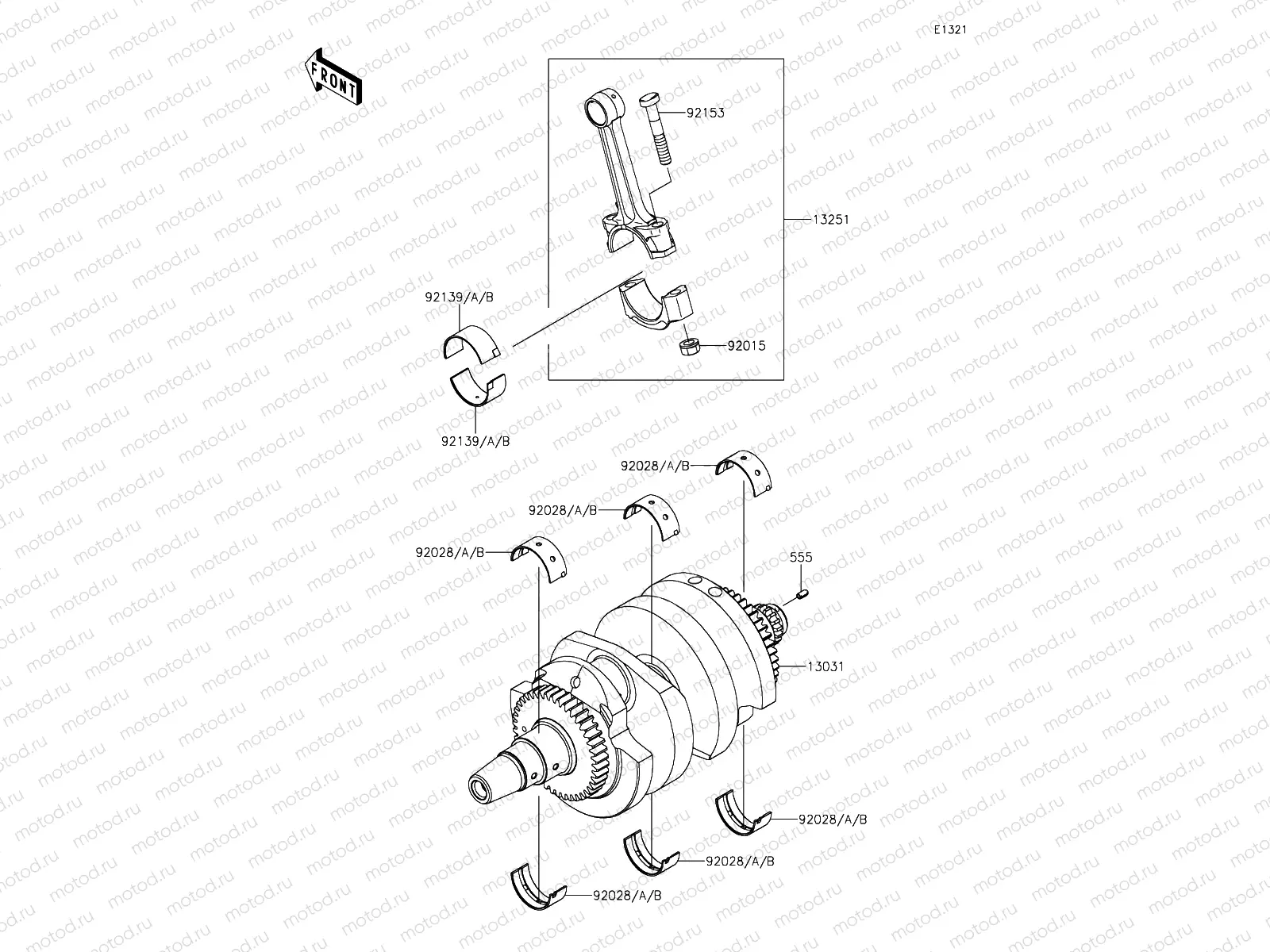 E1321

FRONT

92153

13251

92139/A/B

92015

92139/A/B

92028/A/B

92028/A/B

92028/A/B

555

13031

92028/A/B

92028/A/B

92028/A/B

motod.ru