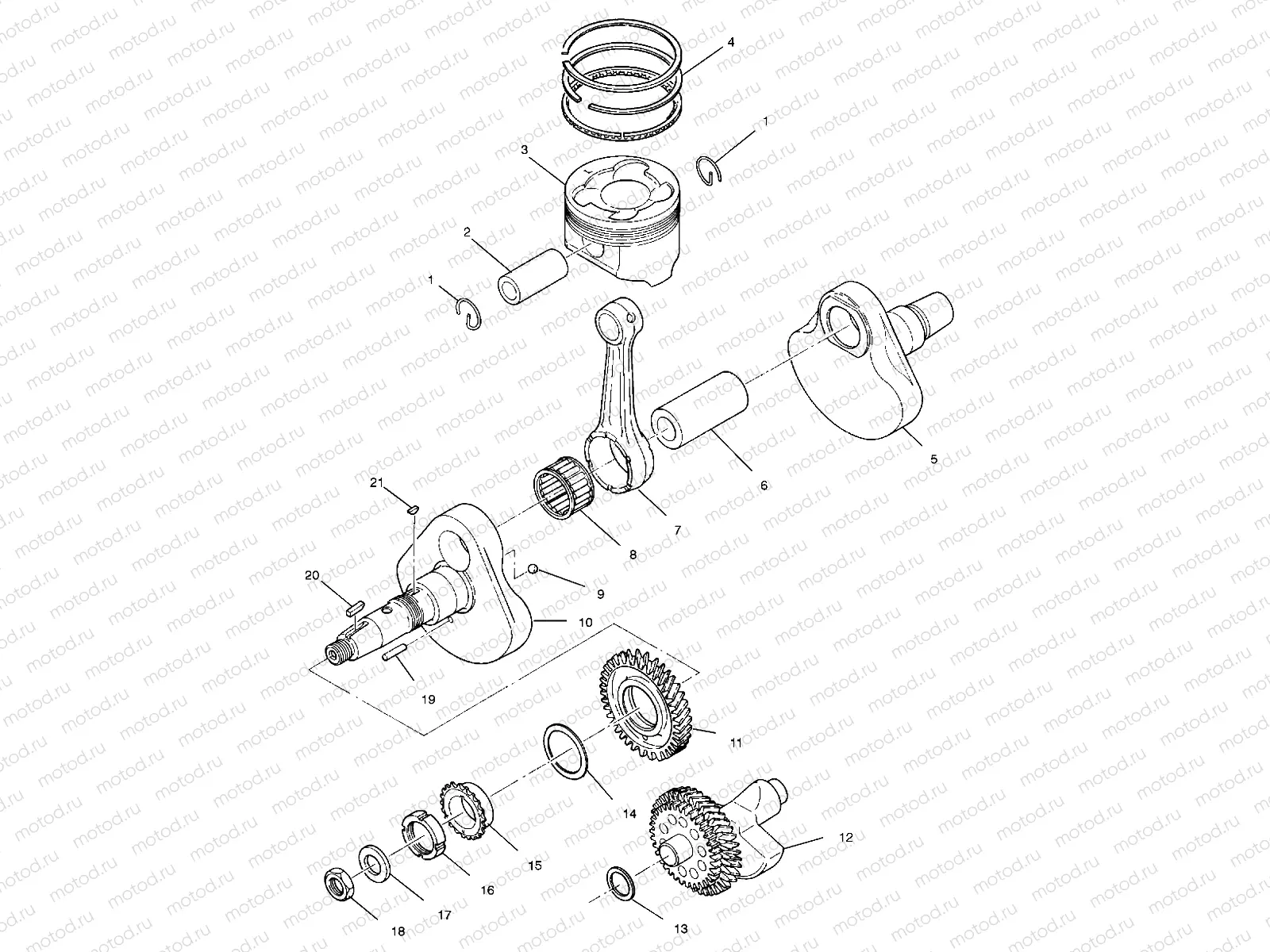 motod.ru

4
1
3
2
1
5
6
7
8
21
9
20
10
19
11
14
12
15
16
17
18
13