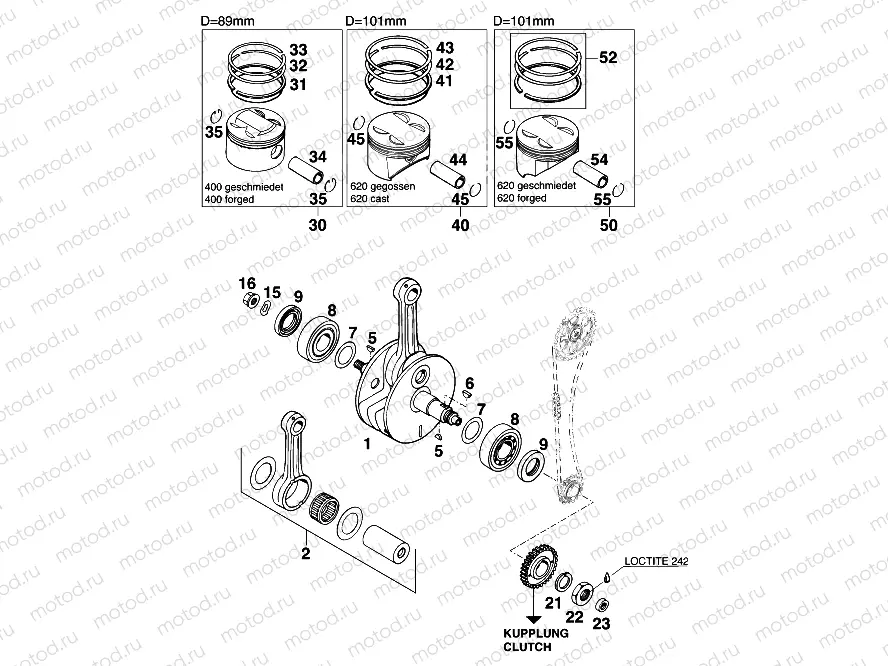 D=89mm

33
32
31
35
34
400 geschmiedet
400 forged
35
30

D=101mm

43
42
41
45
44
620 gegossen
620 cast
45
40

D=101mm

52
55
54
620 geschmiedet
620 forged
55
50

16
15
9
8
7
5
6
7
8
9
1
5
2

LOCTITE 242
21
22
23
KUPPLUNG
CLUTCH

motod.ru