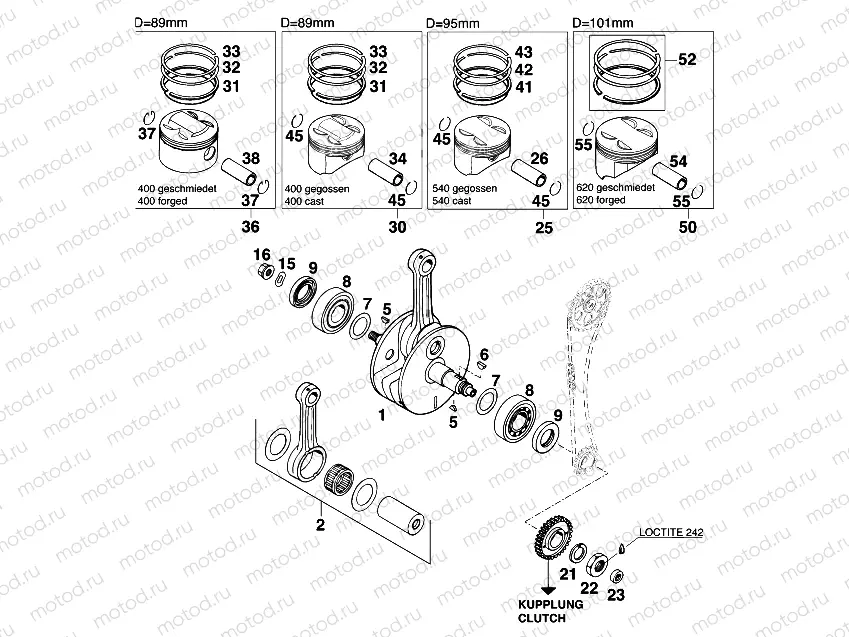 D=89mm

33
32
31
37
38
400 geschmiedet
400 forged
37
36

D=89mm

33
32
31
45
34
400 gegossen
400 cast
45
30

D=95mm

43
42
41
45
26
540 gegossen
540 cast
45
25

D=101mm

52
55
54
620 geschmiedet
620 forged
55
50

16
15
9
8
7
5
6
7
8
9
1
5
2
LOCTITE 242
21
22
23
KUPPLUNG
CLUTCH

motod.ru