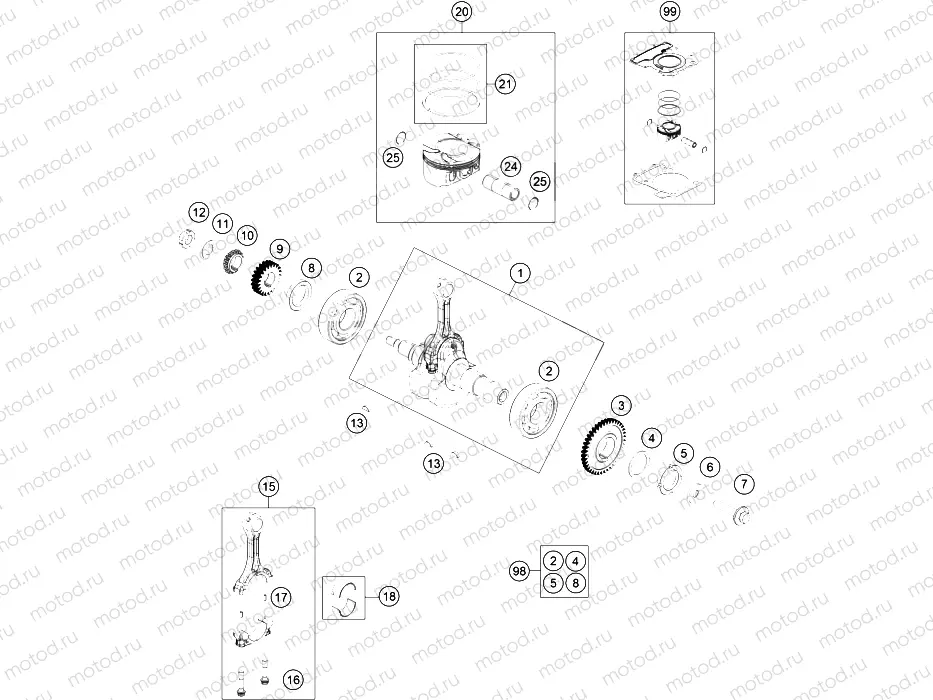 20
99
21
25
24
25
12
11
10
9
8
2
1
2
13
13
3
4
5
6
7
15
17
18
16
98
2
4
5
8
motod.ru