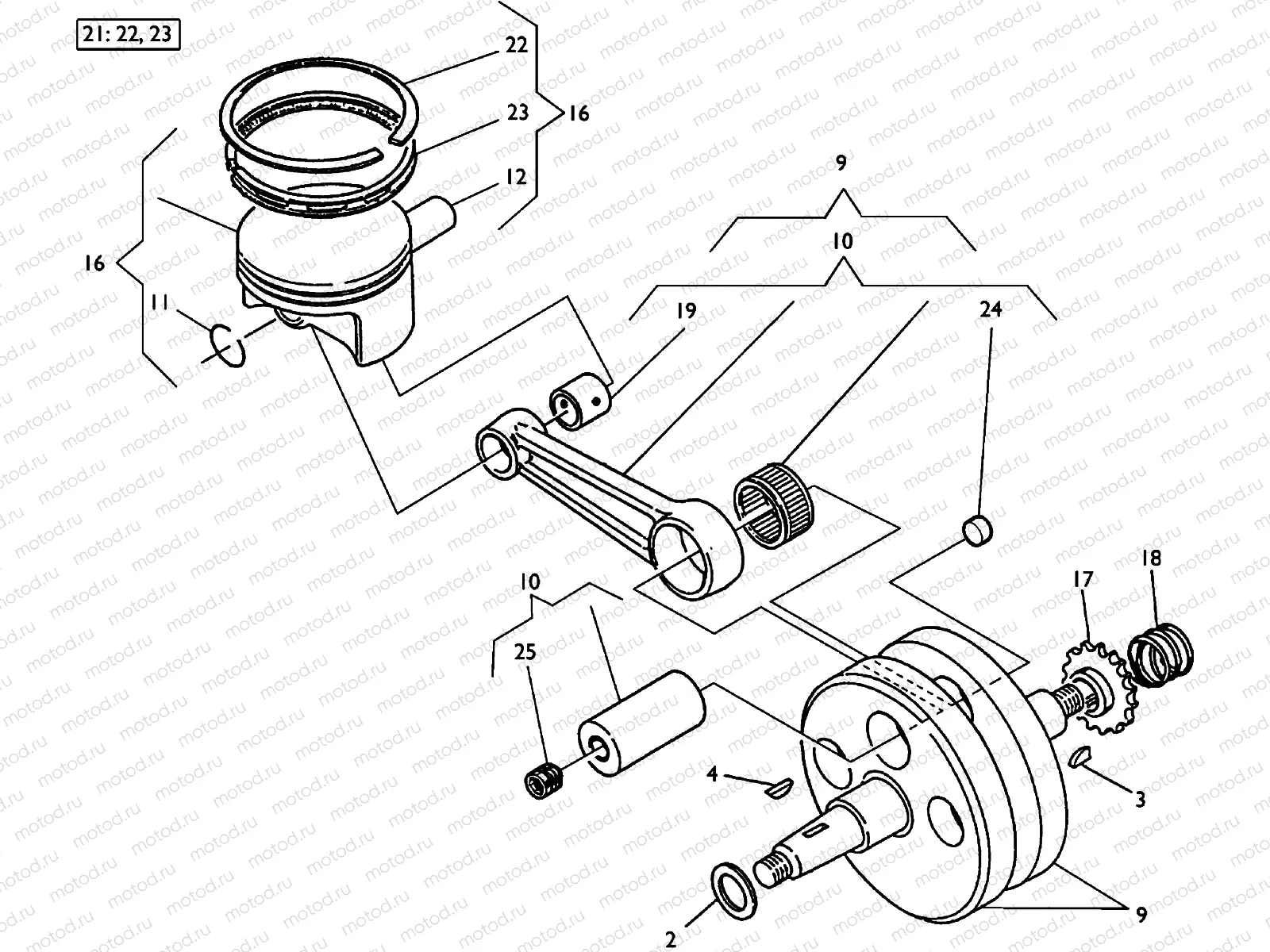 21: 22, 23

22
23
16
12
16
11
9
10
19
24
10
25
17
18
4
3
2
9

motod.ru