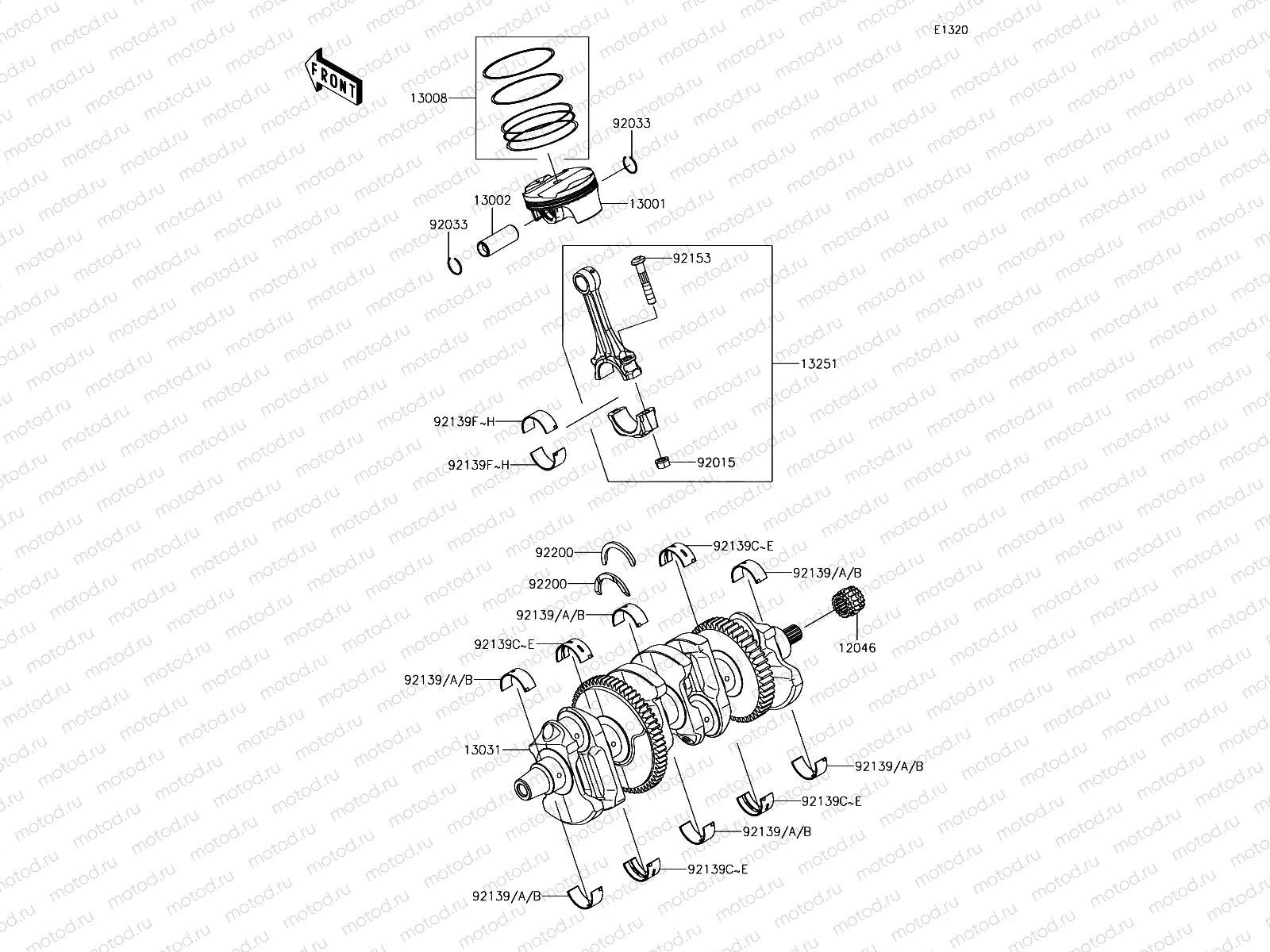 E1320

FRONT

13008

92033

13002

13001

92033

92153

13251

92139F~H

92139F~H

92015

92200

92139C~E

92139/A/B

92200

92139/A/B

12046

92139C~E

92139/A/B

13031

92139/A/B

92139C~E

92139/A/B

92139C~E

92139/A/B

motod.ru