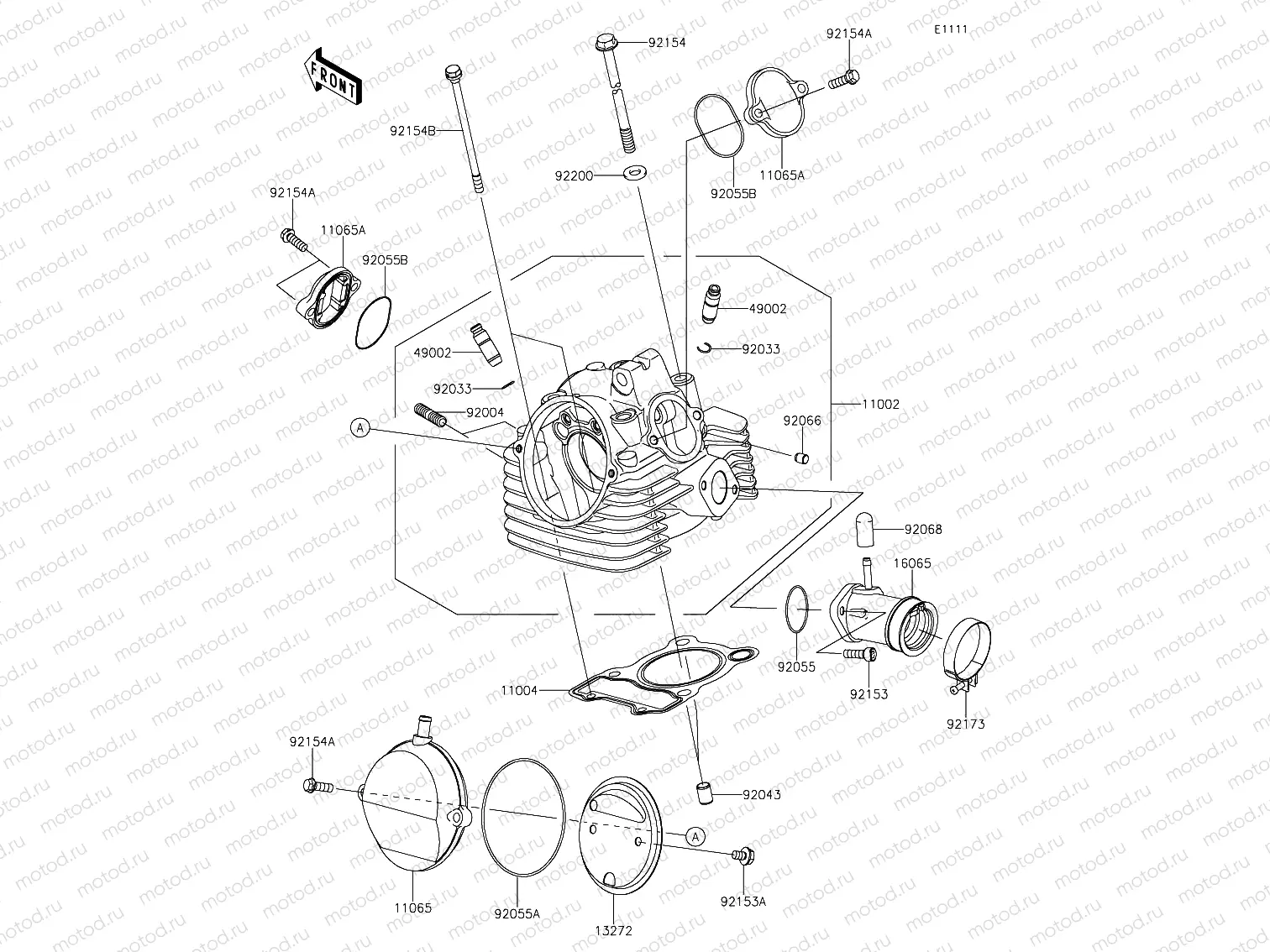 E1111

FRONT

92154

92154A

92154B

92200

92055B

11065A

92154A

11065A

92055B

49002

92033

49002

92033

92004

A

11002

92066

92068

16065

92055

92153

92173

11004

92154A

92043

A

92153A

11065

92055A

13272

motod.ru