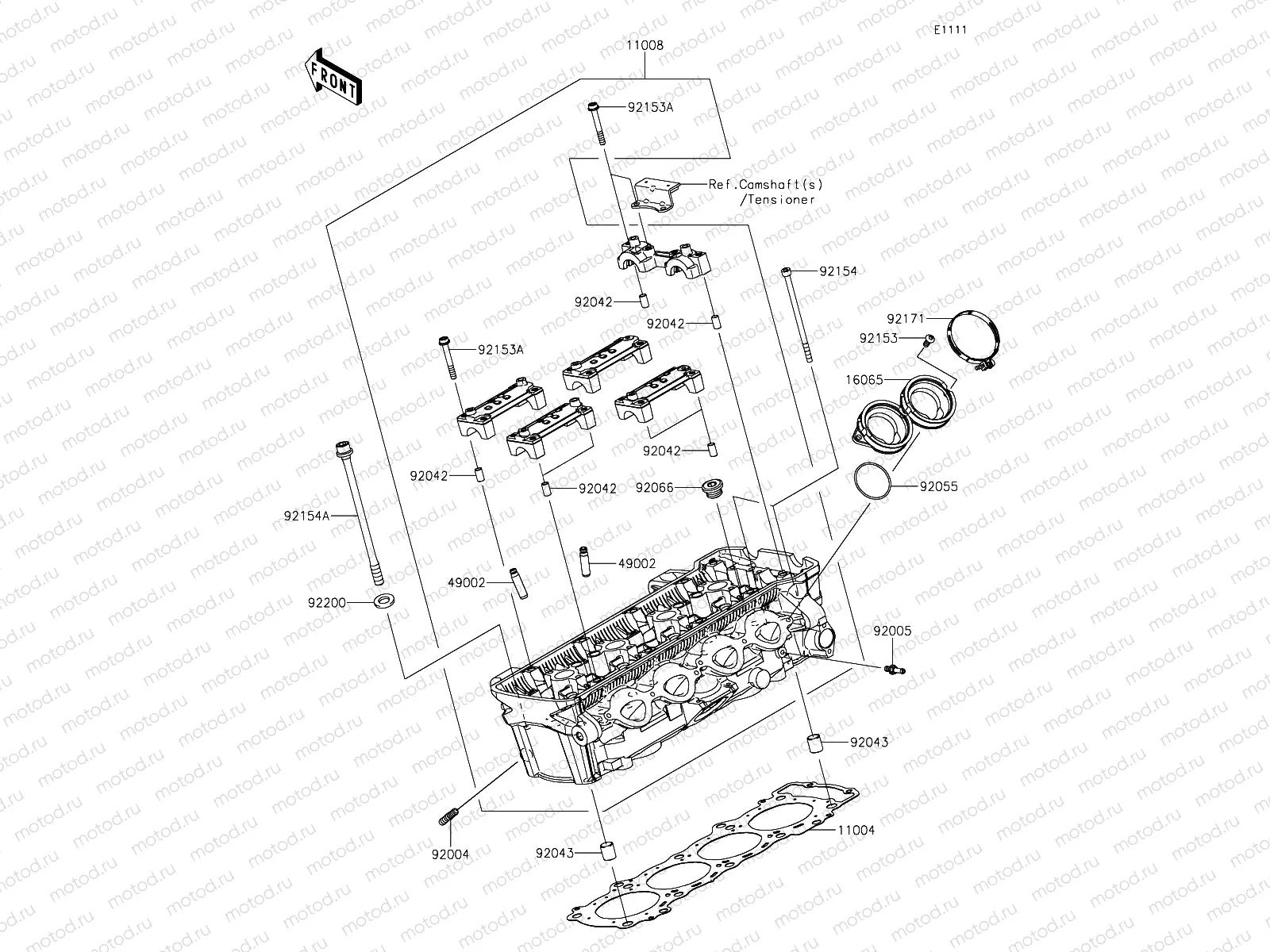 E1111

FRONT

11008

92153A

Ref.Camshaft(s)
/Tensioner

92154

92042

92042

92171

92153

92153A

16065

92042

92042

92042

92066

92055

92154A

49002

49002

92200

92005

92043

92004

92043

11004

motod.ru