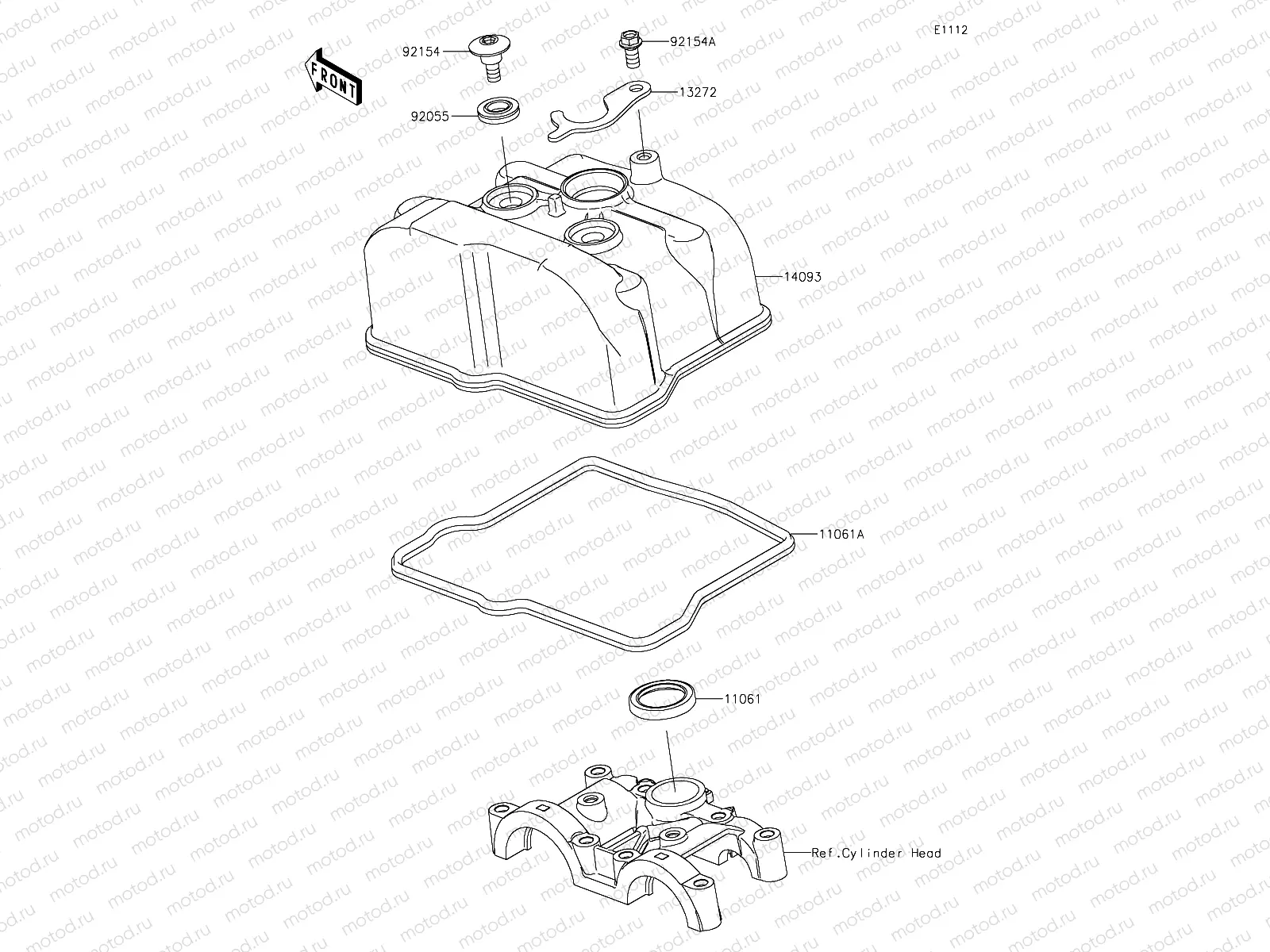 E1112

FRONT

92154

92154A

13272

92055

14093

11061A

11061

Ref.Cylinder Head

motod.ru