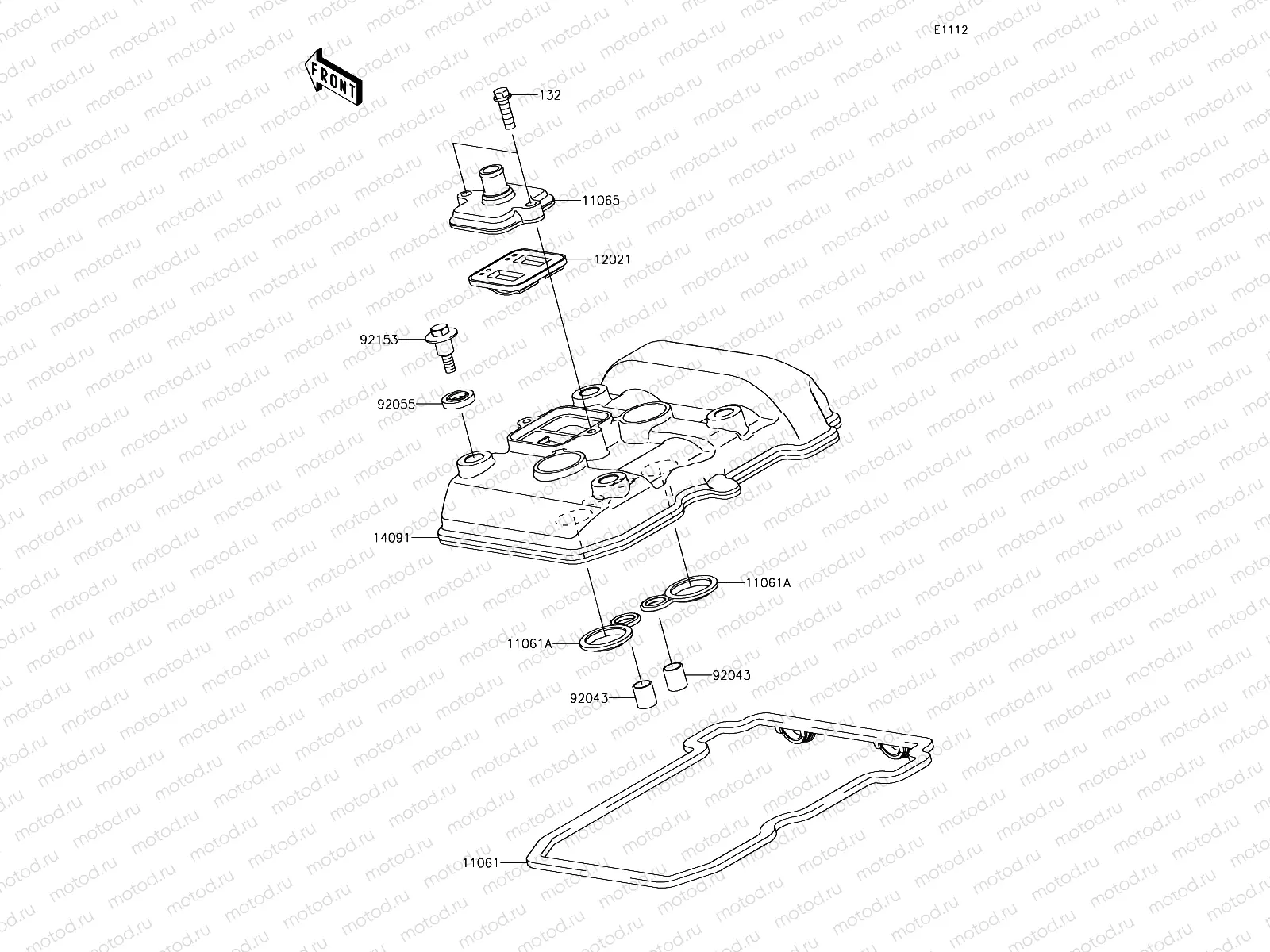 E1112

FRONT

132

11065

12021

92153

92055

14091

11061A

11061A

92043

92043

11061

motod.ru