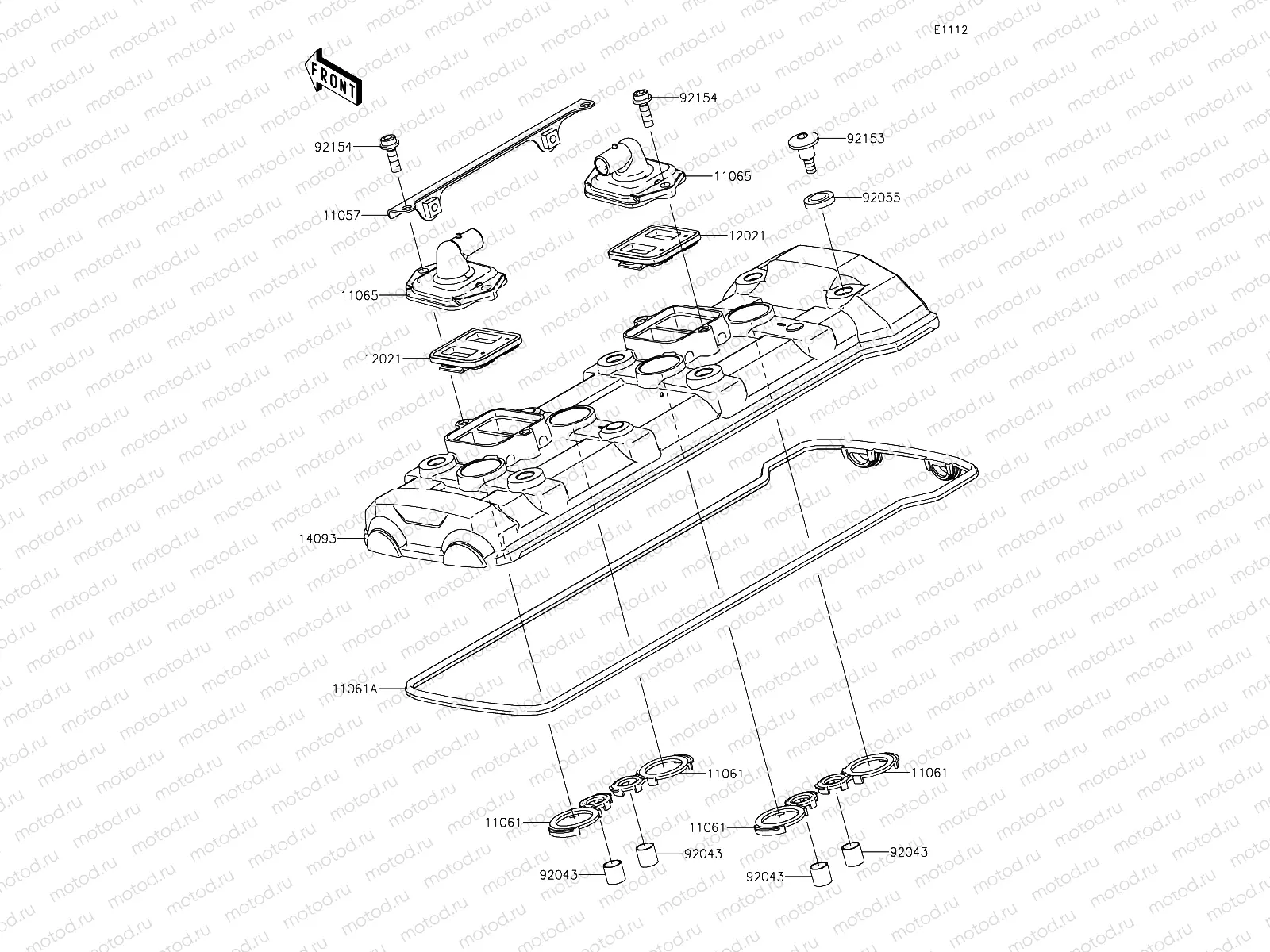 E1112

FRONT

92154

92154

92153

11065

92055

11057

12021

11065

12021

14093

11061A

11061

11061

11061

11061

92043

92043

92043

92043

motod.ru