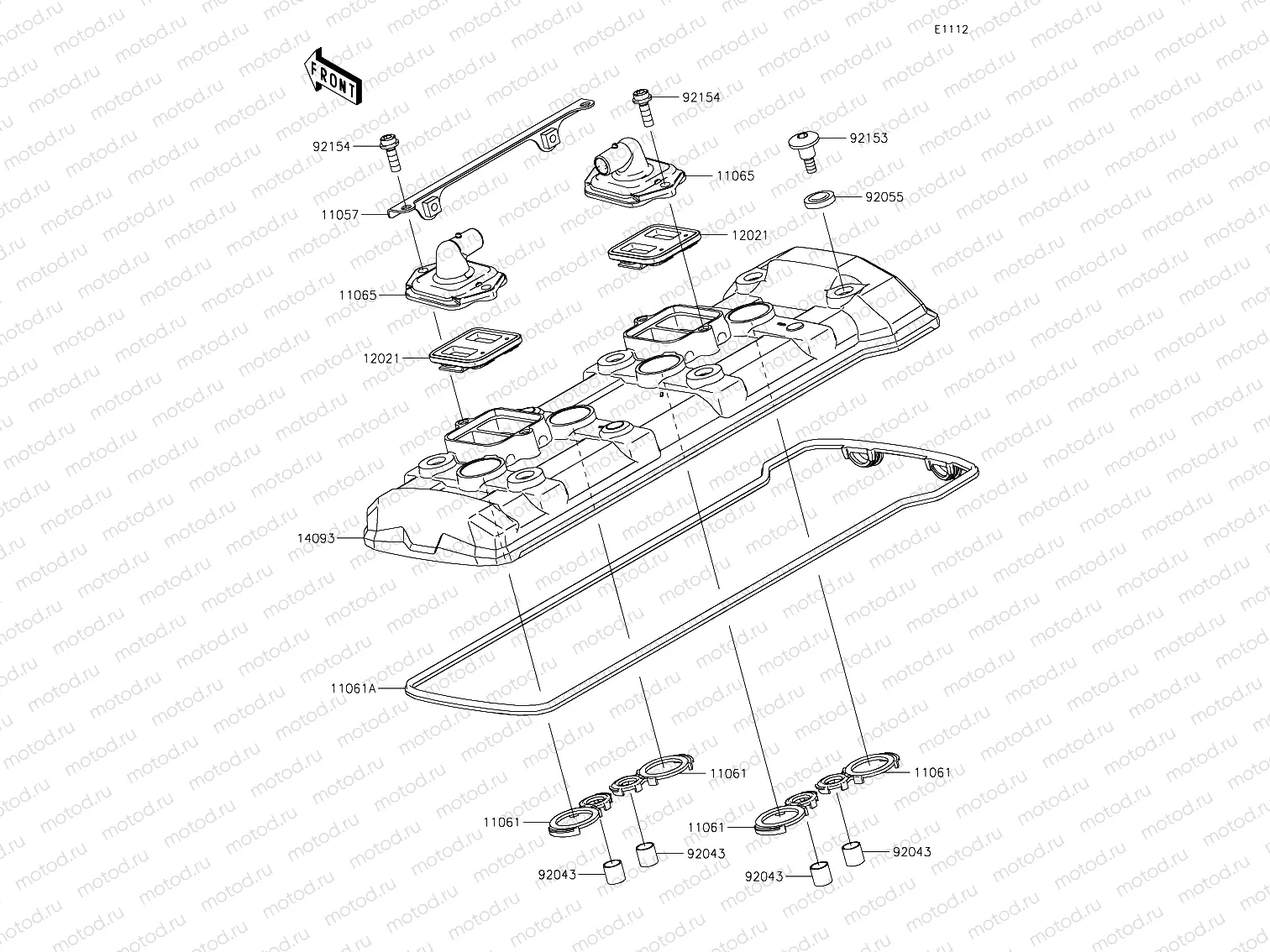 E1112

FRONT

92154
92154
92153
11065
92055
11057
12021
11065
12021
14093
11061A
11061
11061
11061
11061
92043
92043
92043
92043

motod.ru