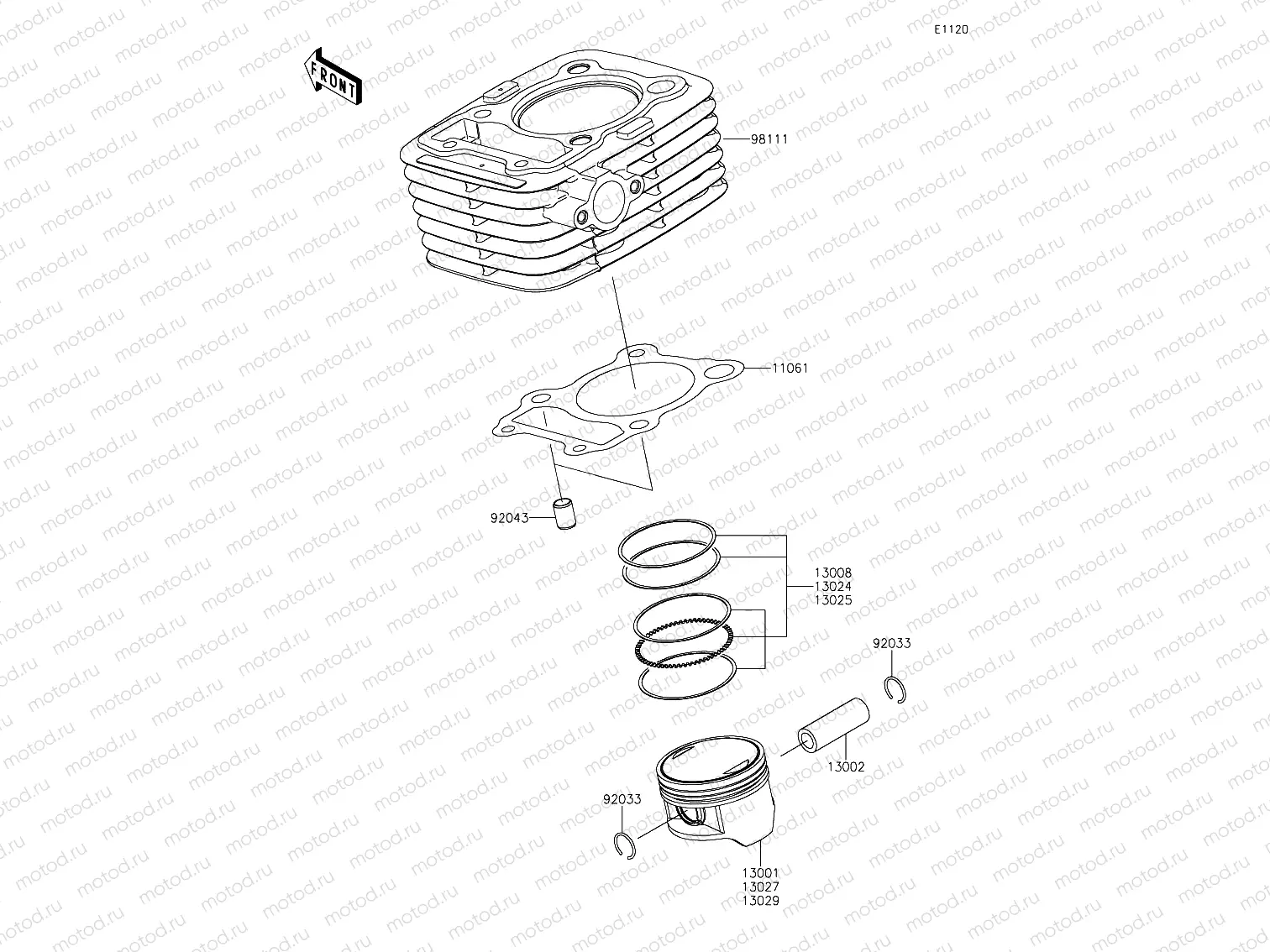 E1120

FRONT

98111

11061

92043

13008
13024
13025

92033

13002

92033

13001
13027
13029

motod.ru