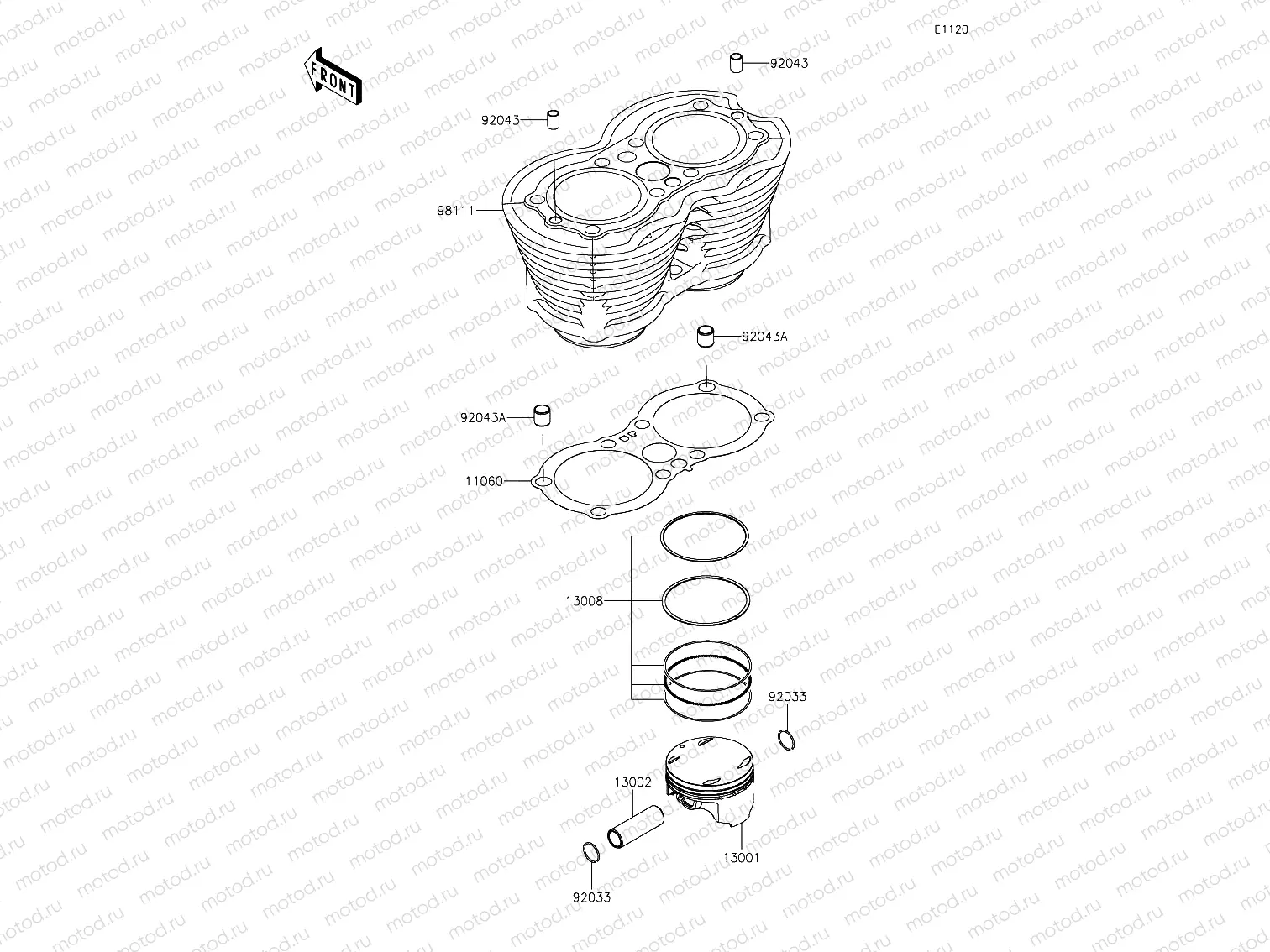 E1120

FRONT

92043

92043

98111

92043A

92043A

11060

13008

92033

13002

13001

92033

motod.ru