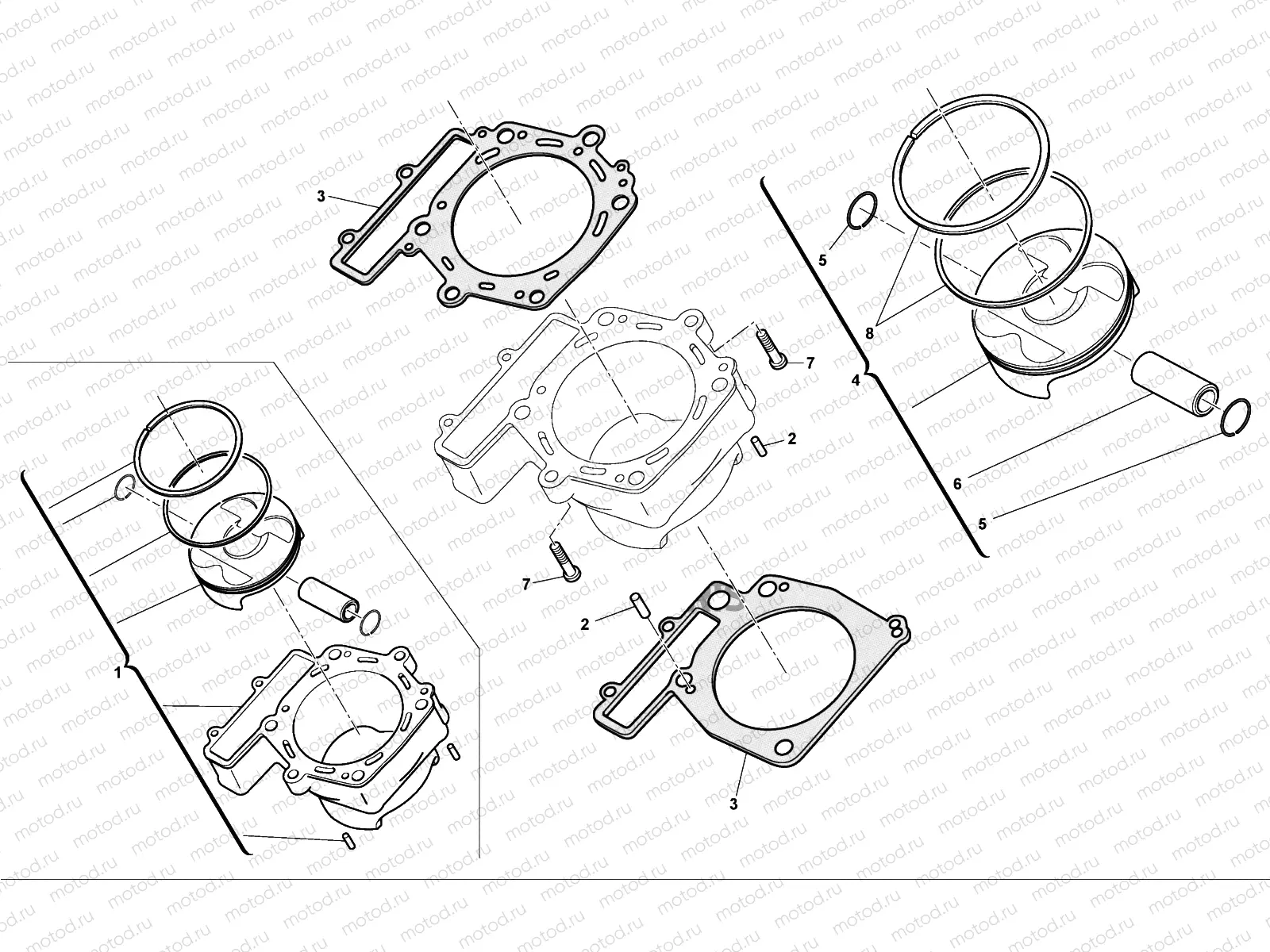 motod.ru

3
5
8
7
4
2
6
5
7
2
1
3