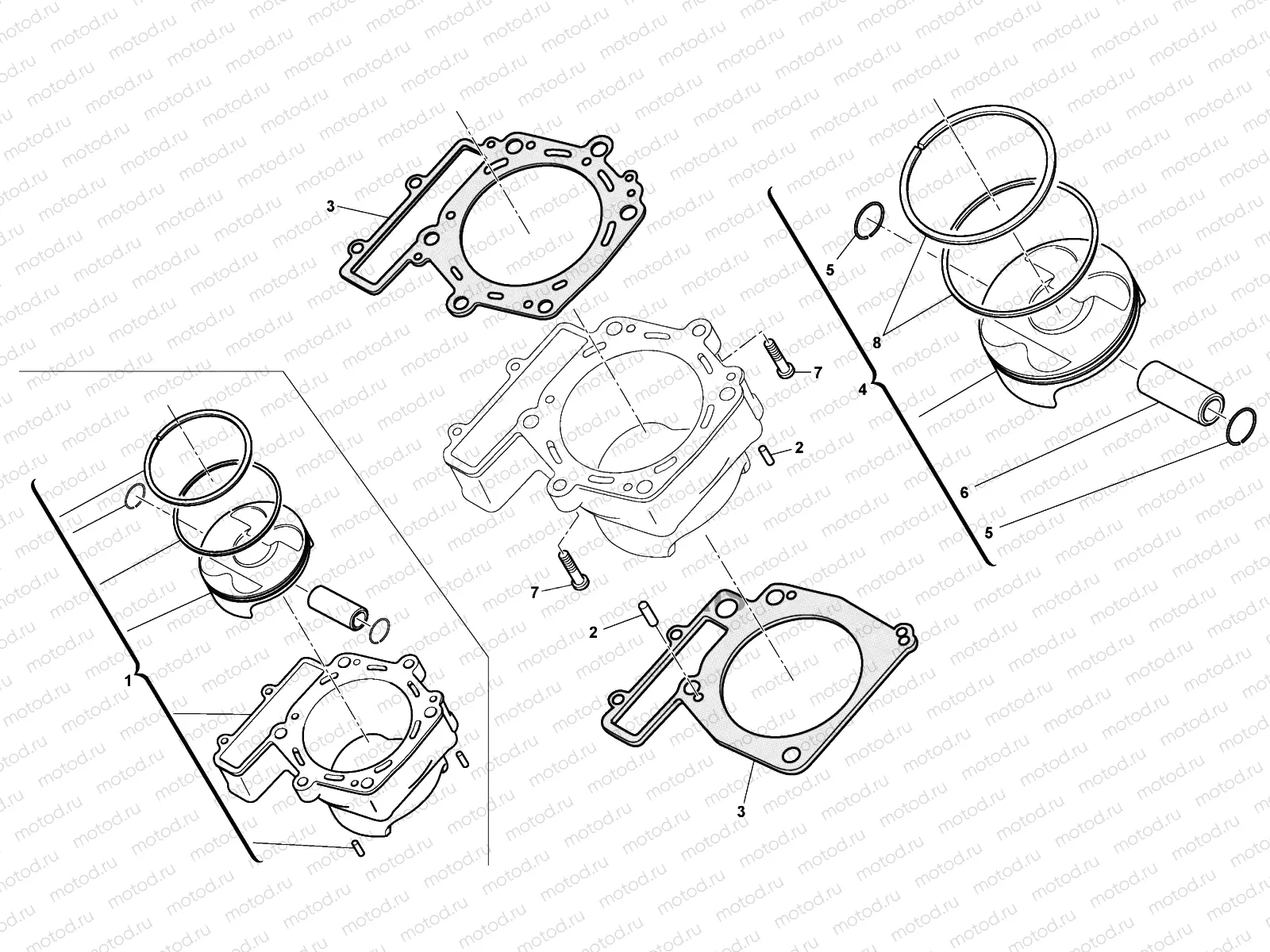 motod.ru

3

5

8

7

4

2

6

5

7

2

1

3