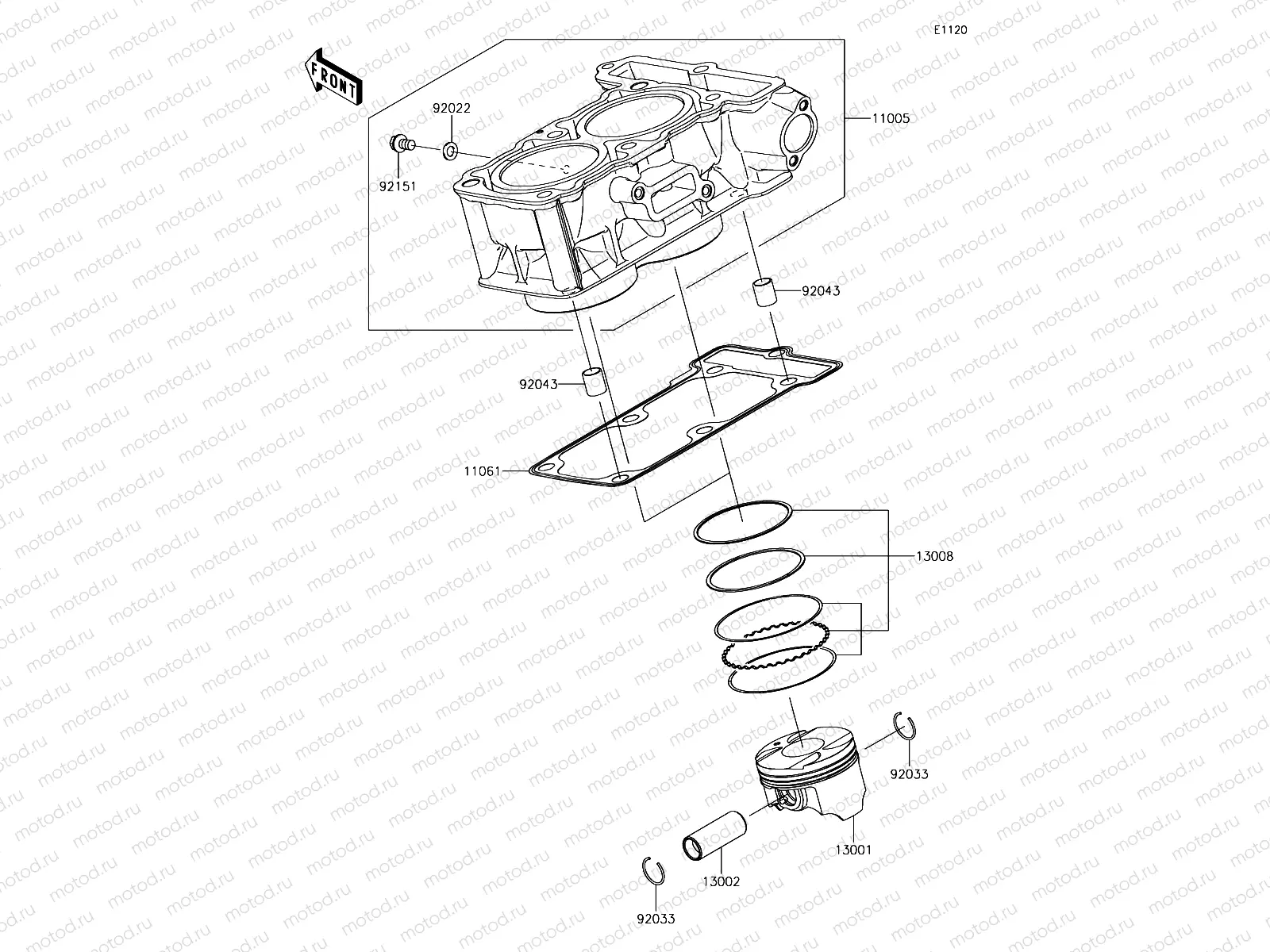 E1120

FRONT

92022

11005

92151

92043

92043

11061

13008

92033

13001

13002

92033

motod.ru