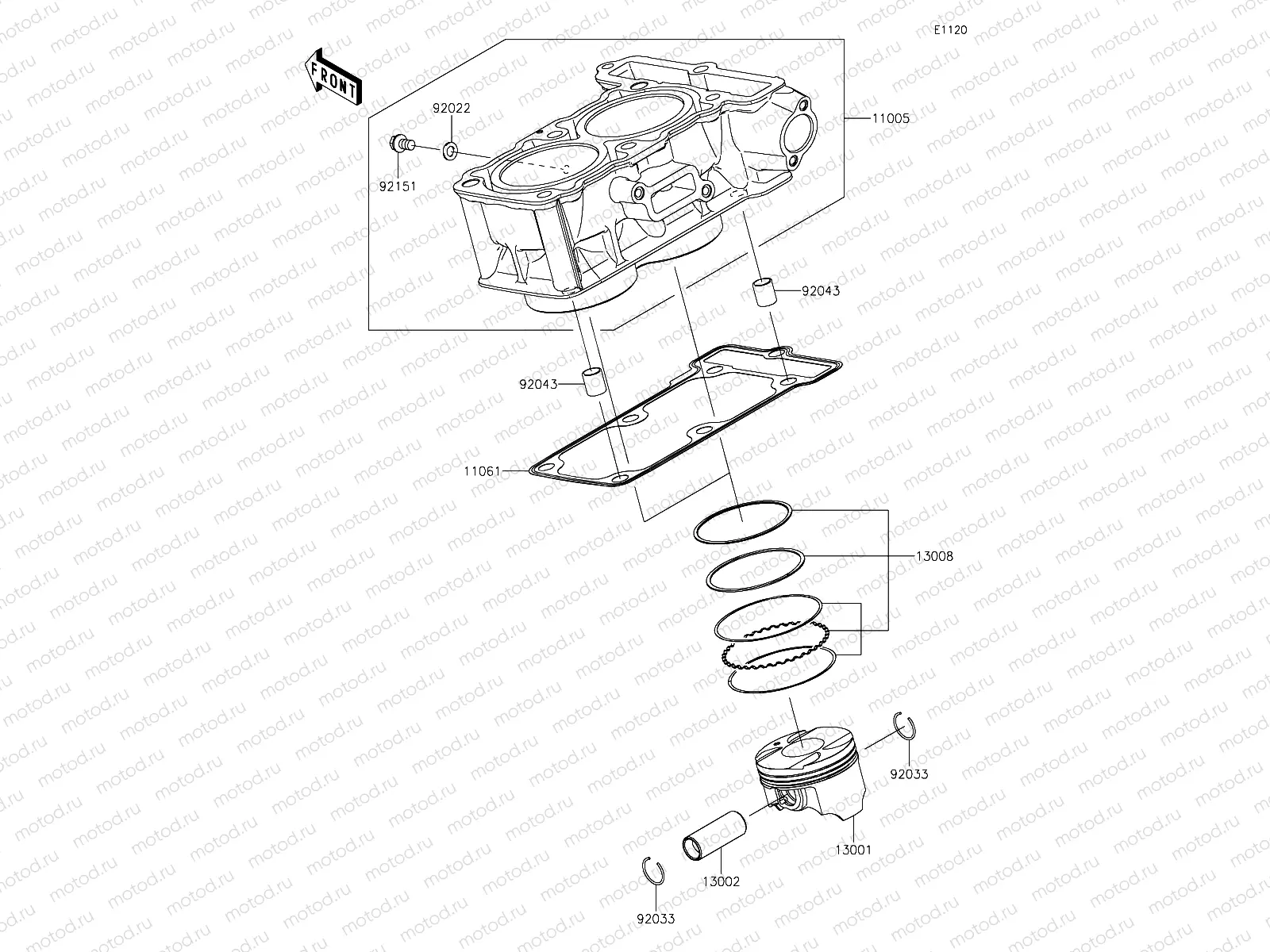 E1120

FRONT

92022

11005

92151

92043

92043

11061

13008

92033

13001

13002

92033

motod.ru