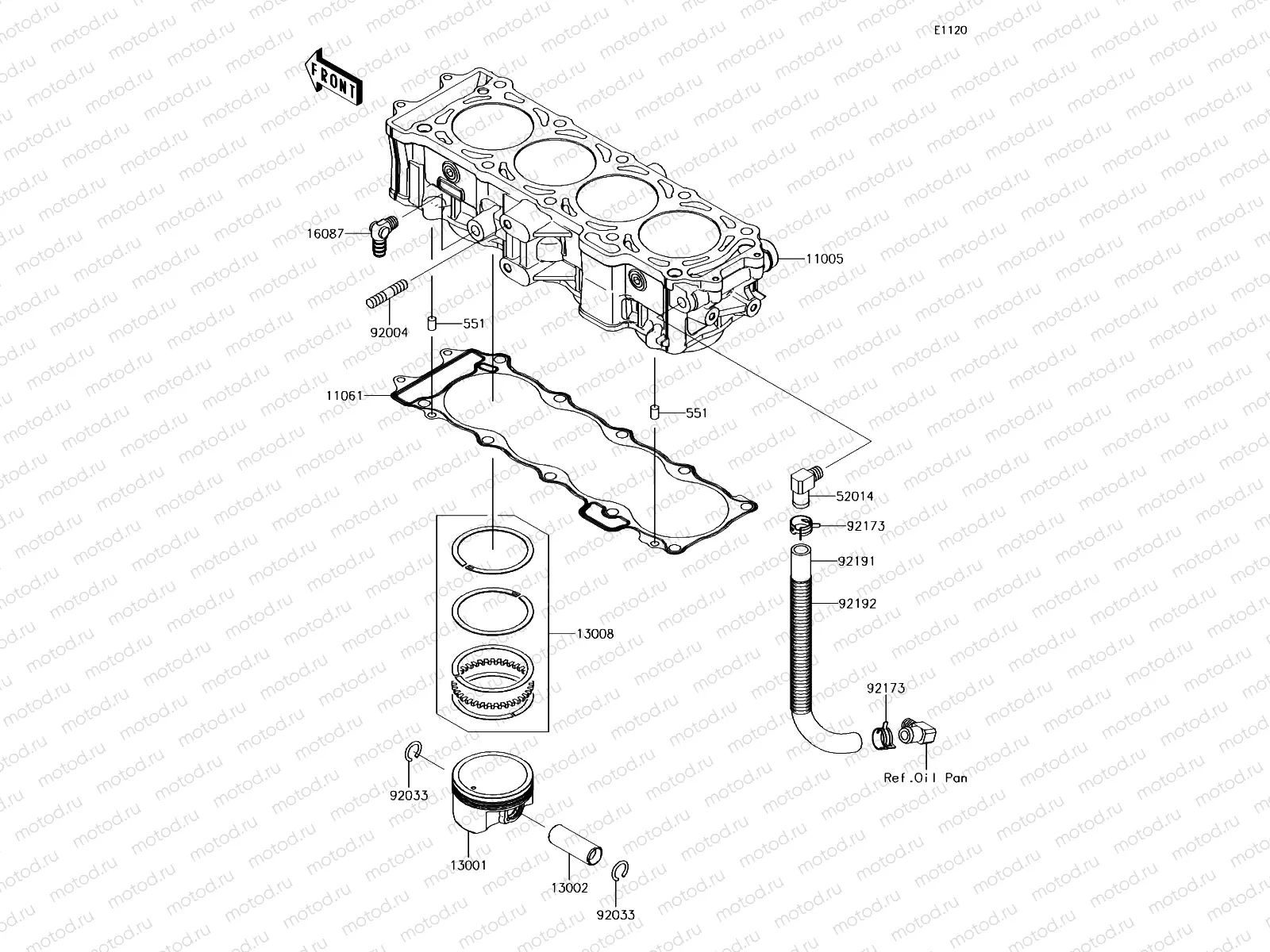 E1120

FRONT

16087

11005

92004

551

11061

551

52014

92173

92191

92192

13008

92173

Ref.Oil Pan

92033

13001

13002

92033

motod.ru