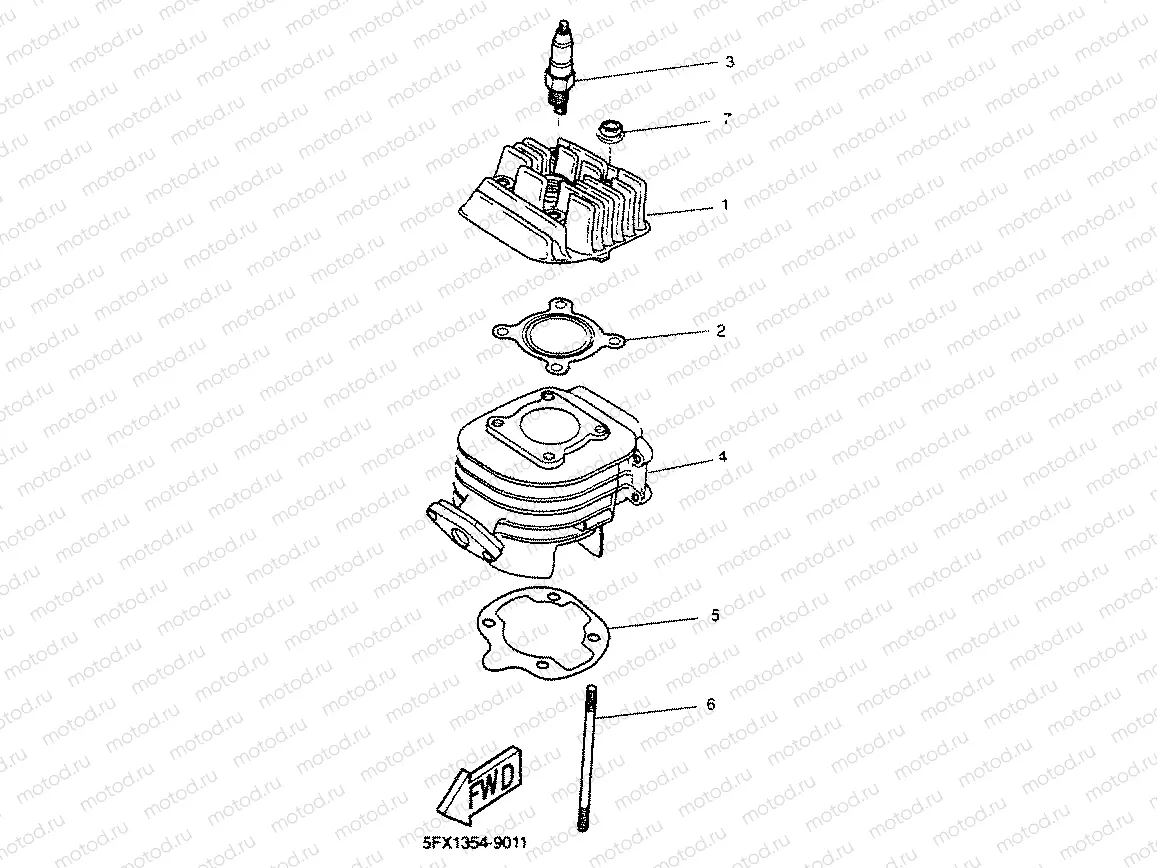 3
7
1
2
4
5
6
FWD
5FX1354-9011

motod.ru