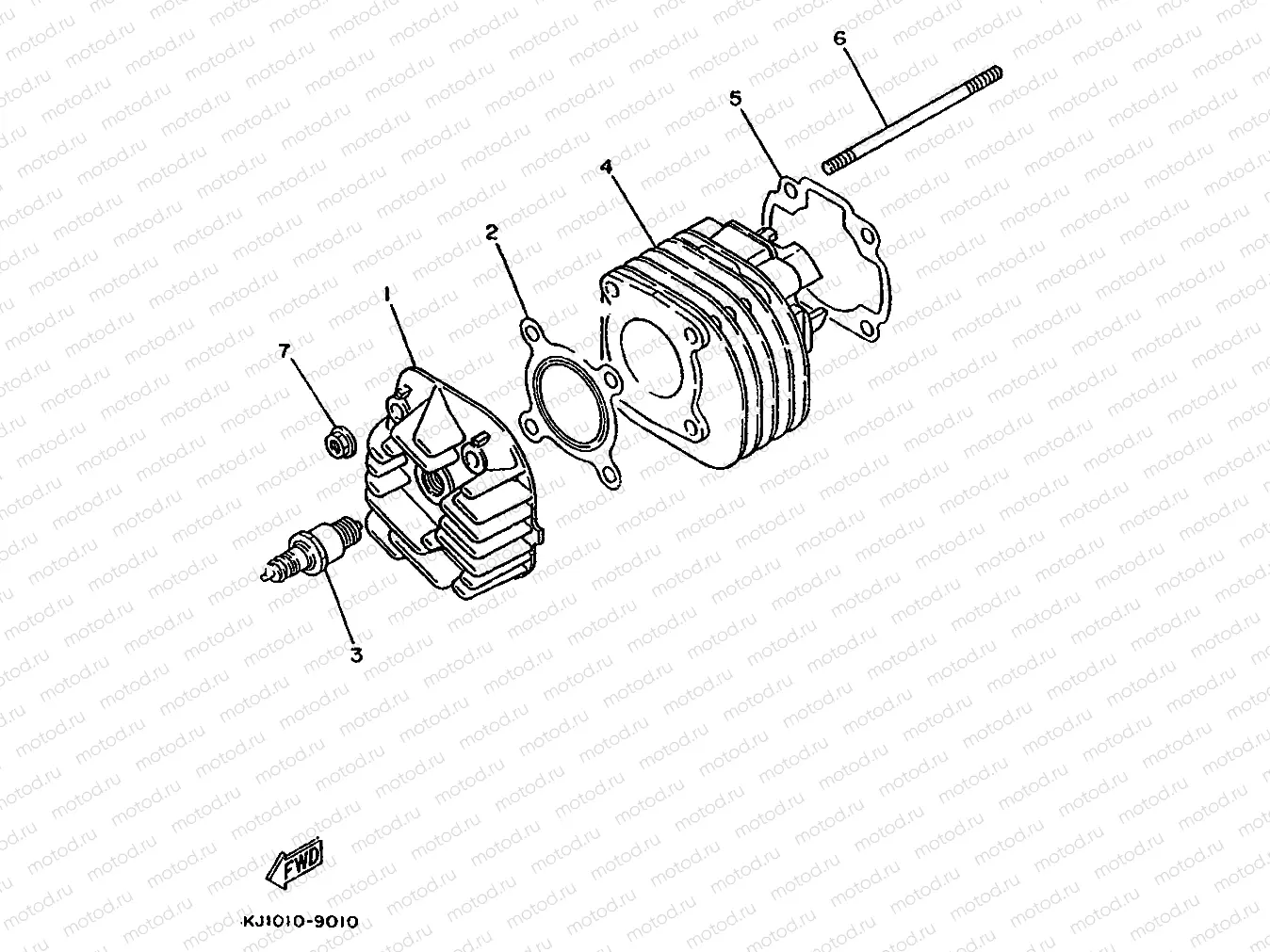 6
5
4
2
1
7
3
FWD
KJ1010-9010
motod.ru