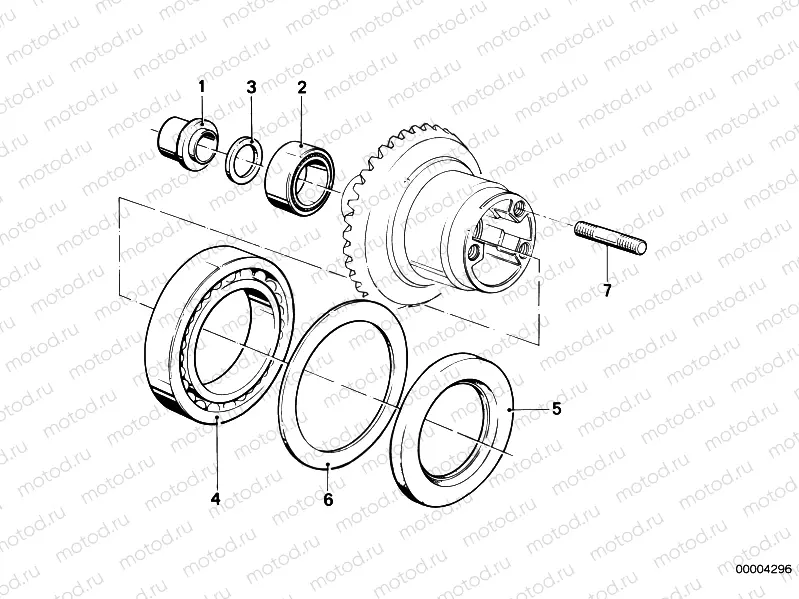 motod.ru

1
3
2
7
5
4
6
00004296