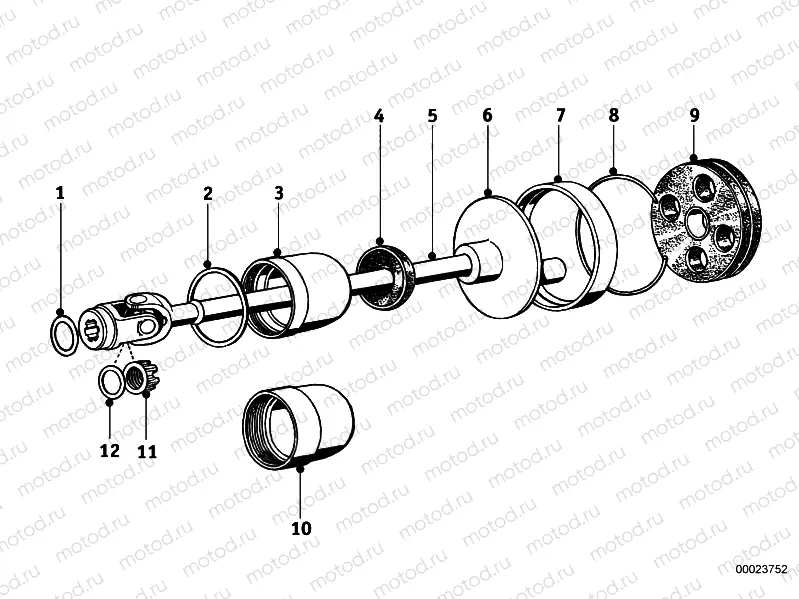 motod.ru

1
2
3
4
5
6
7
8
9
12
11
10

00023752