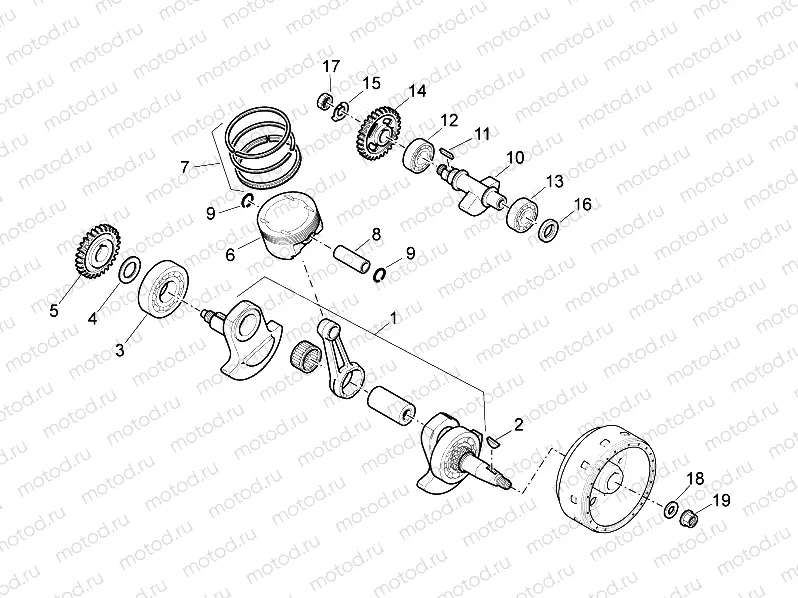 motod.ru

17
15
14
12
11
10
13
16
7
9
6
8
9
5
4
3
1
2
18
19