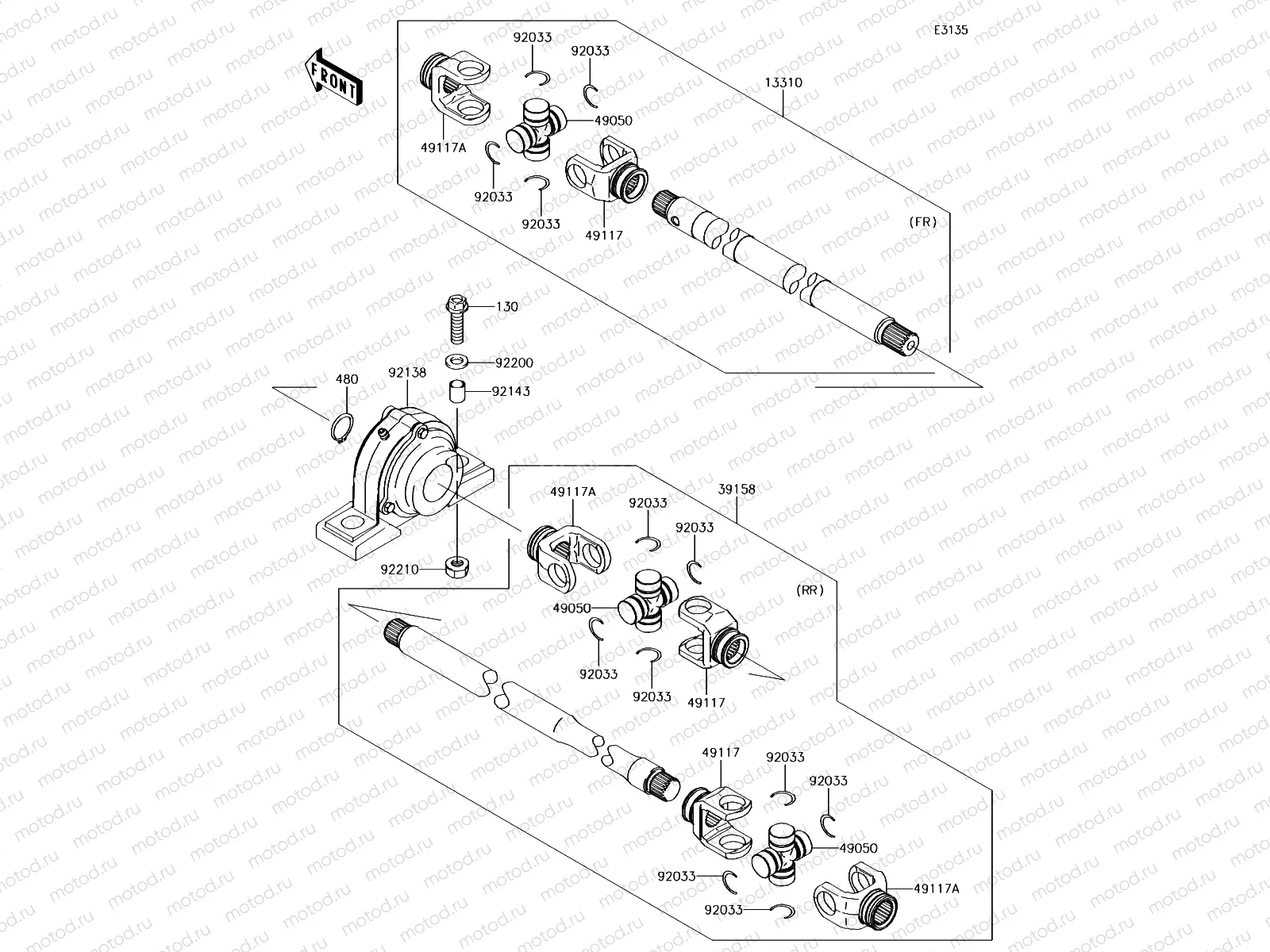 E3135

FRONT

92033
92033
13310
49050
49117A
92033
92033
49117
(FR)

130
92200
480
92138
92143

39158
49117A
92033
92033
92210
(RR)
49050
92033
92033
49117

49117
92033
92033
49050
92033
49117A
92033

motod.ru