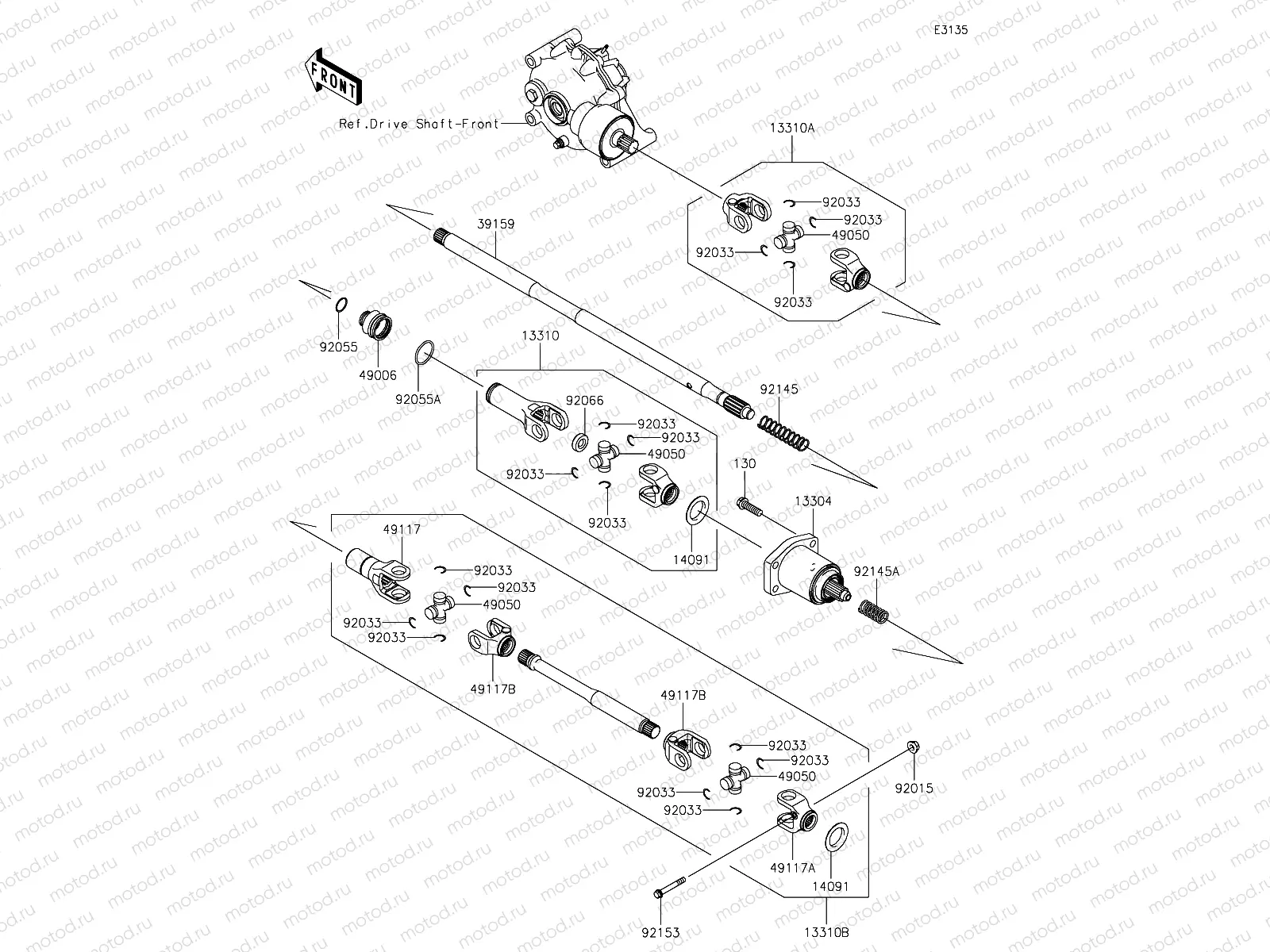 E3135

FRONT

Ref.Drive Shaft-Front

13310A

92033

92033

49050

92033

92033

39159

92055

49006

92055A

13310

92066

92033

92033

49050

92033

92033

92145

130

13304

14091

92145A

49117

92033

92033

49050

92033

92033

49117B

49117B

92033

92033

49050

92033

92033

92015

49117A

14091

92153

13310B

motod.ru