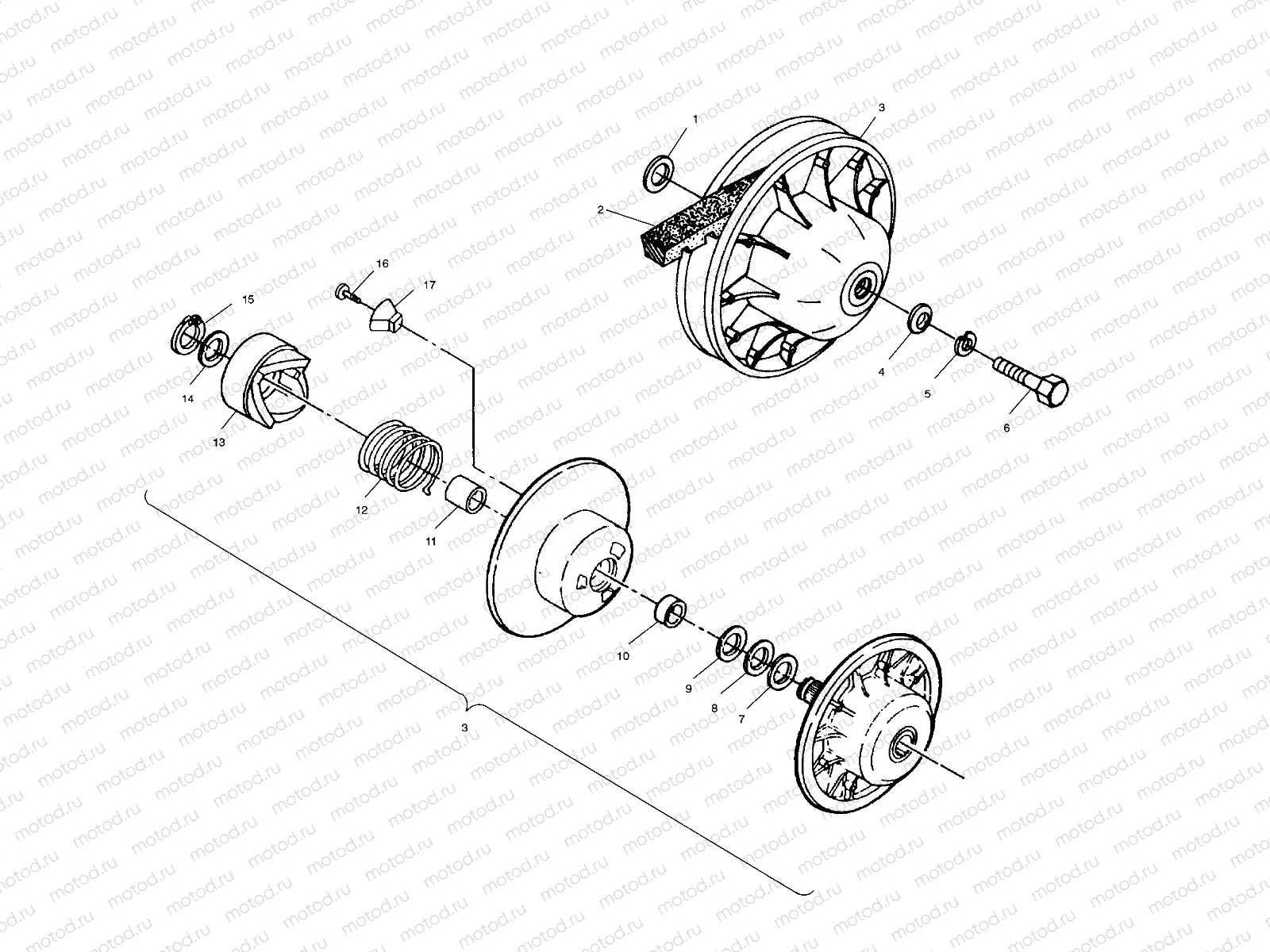 motod.ru

1
3
2
16
17
15
14
13
12
11
4
5
6
10
9
8
7
3