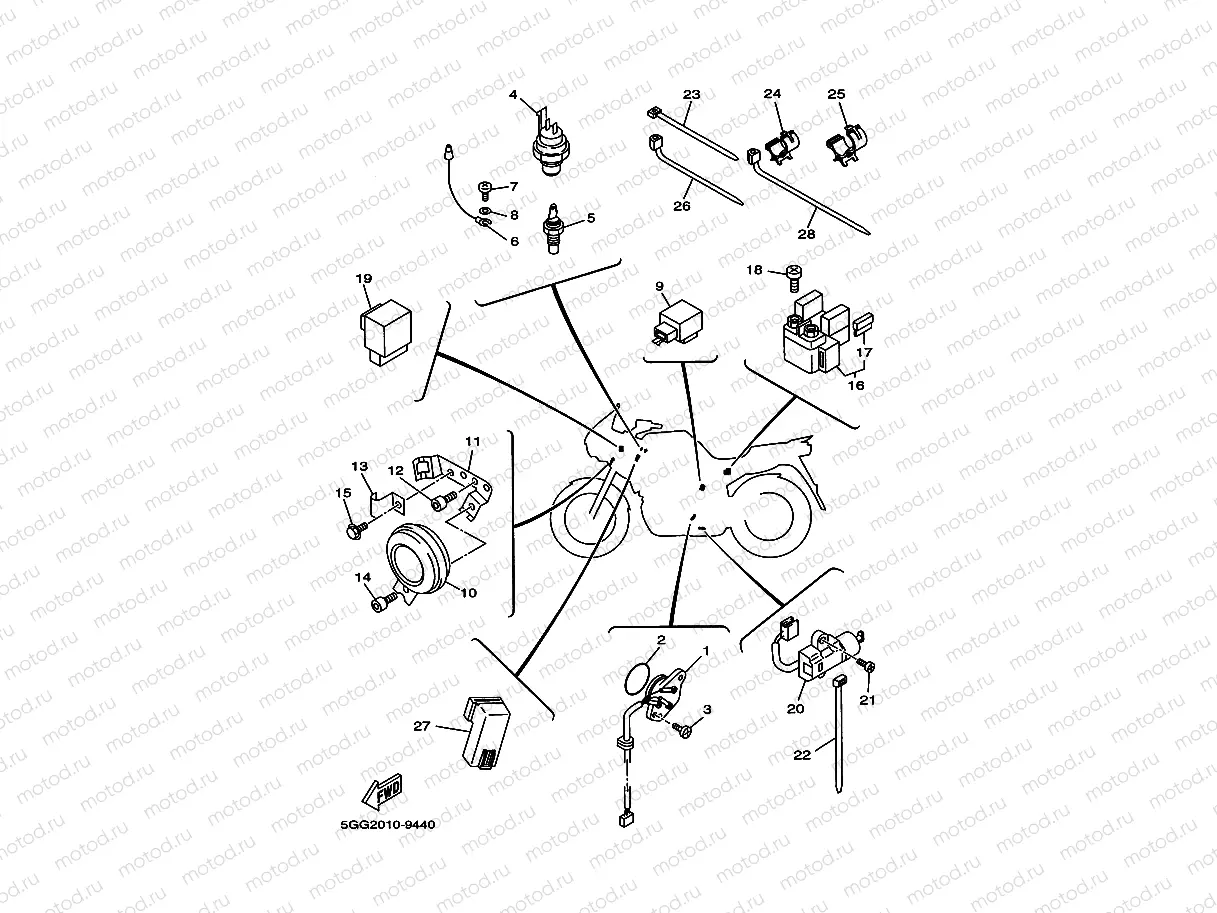 motod.ru

4
23
24
25
7
8
6
5
26
28
19
9
18
17
16
11
13
12
15
14
10
2
1
3
20
21
22
27
FWD
5GG2010-9440