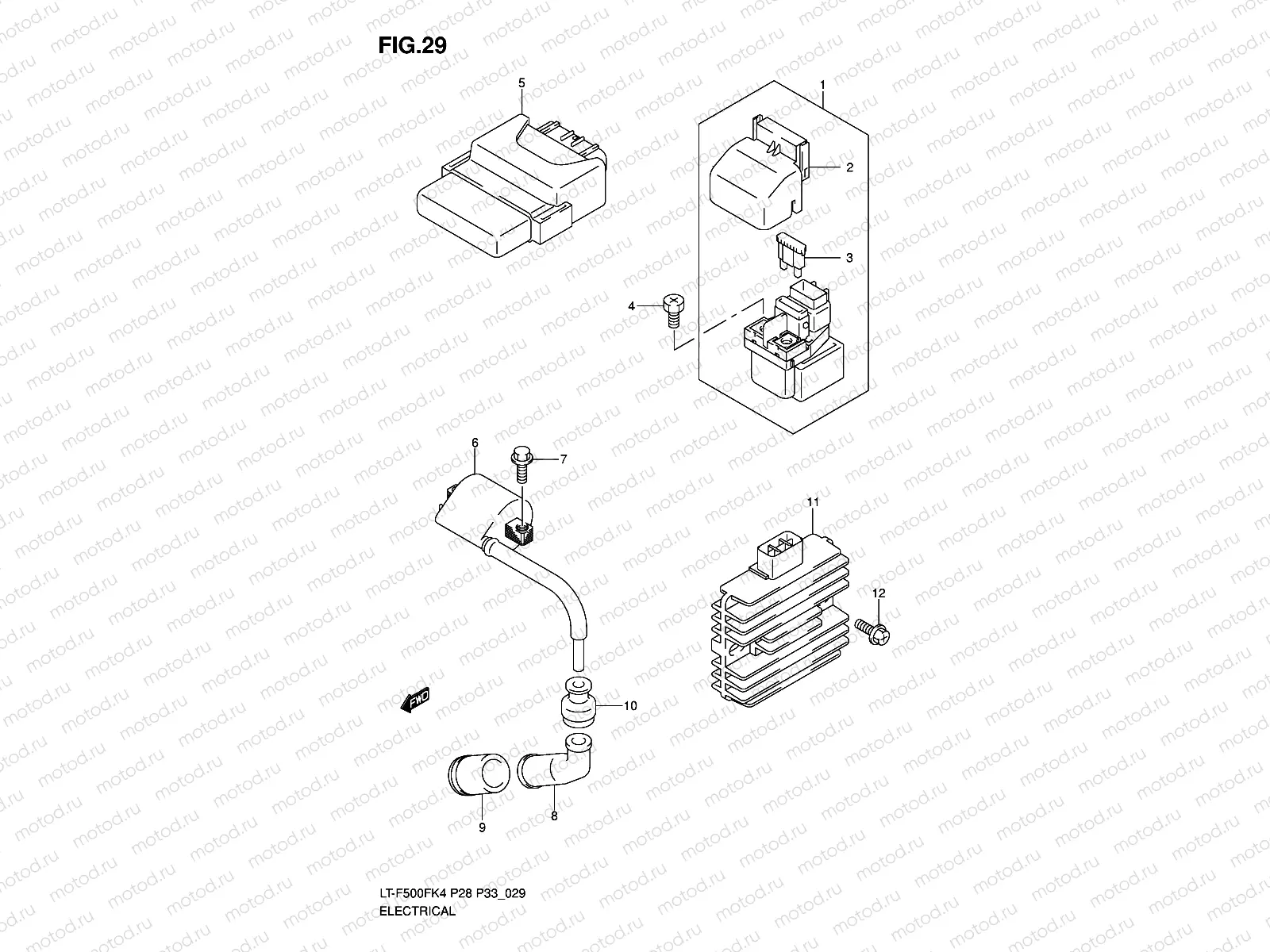 FIG.29

5

1

2

3

4

6

7

11

12

FWD

10

9

8

LT-F500FK4 P28 P33_029
ELECTRICAL

motod.ru