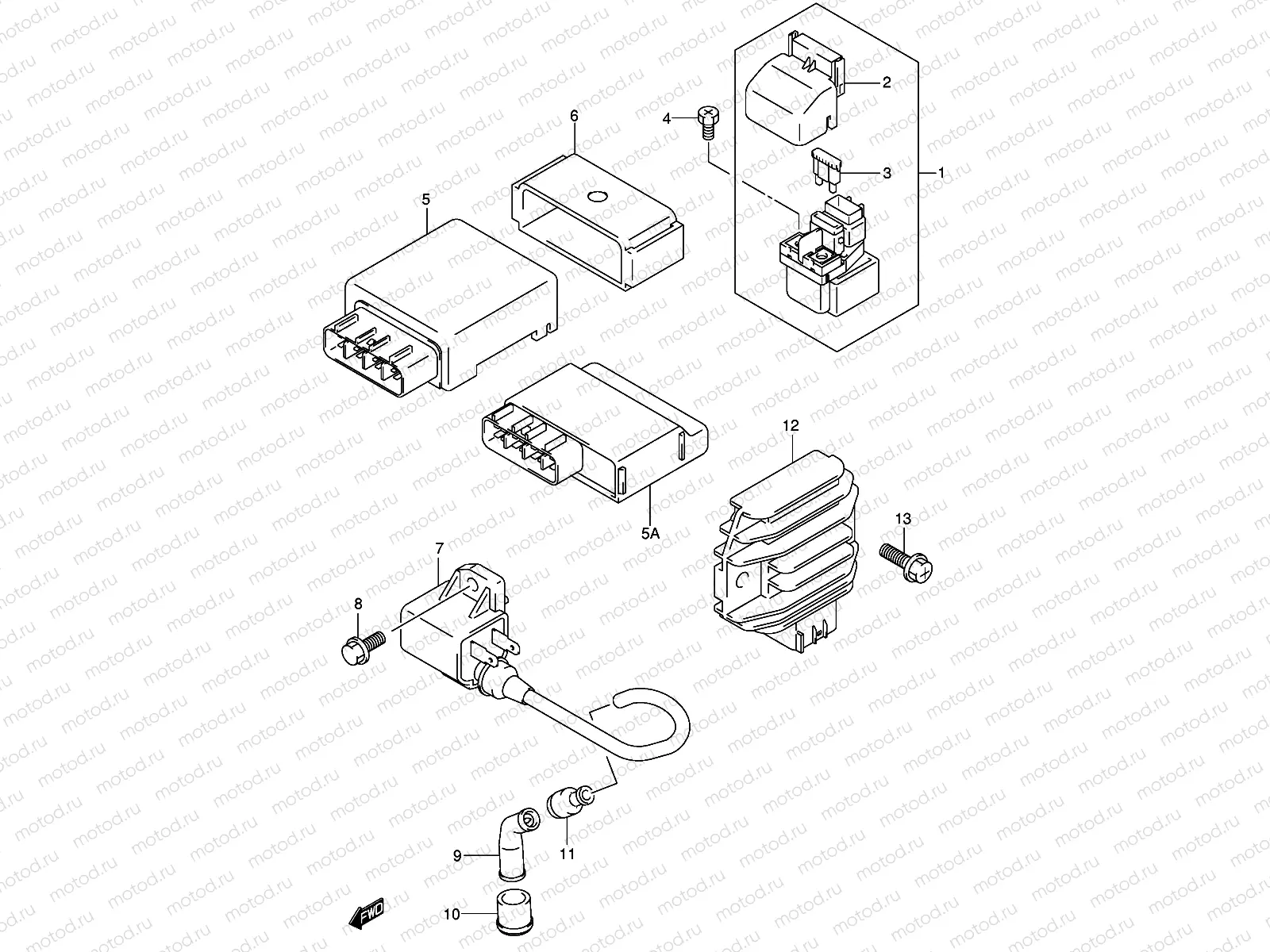 motod.ru

2

4

6

3

1

5

12

5A

13

7

8

9

11

10

FWD