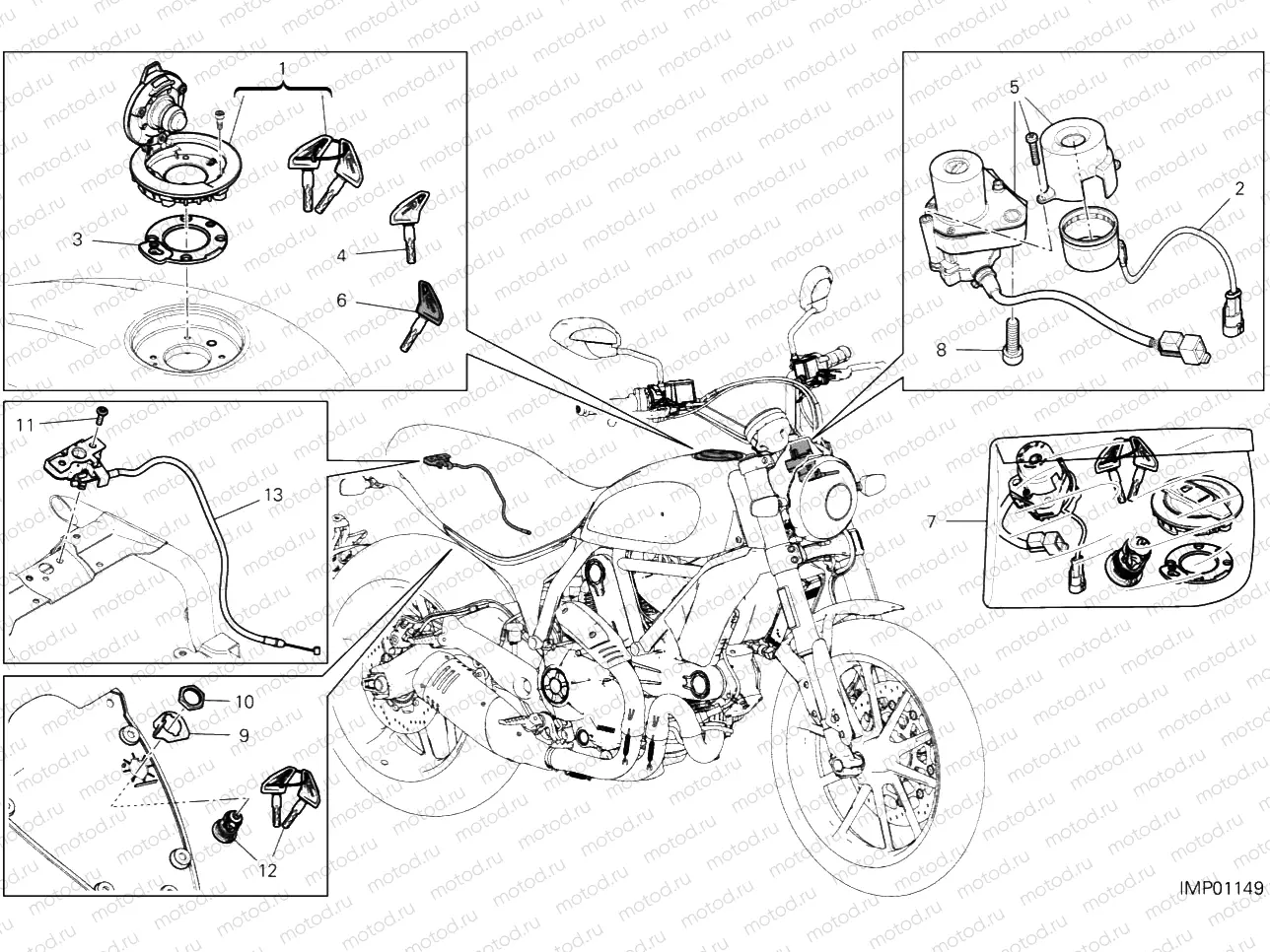 1
3
4
6
5
2
8
11
13
7
10
9
12
IMP01149
motod.ru