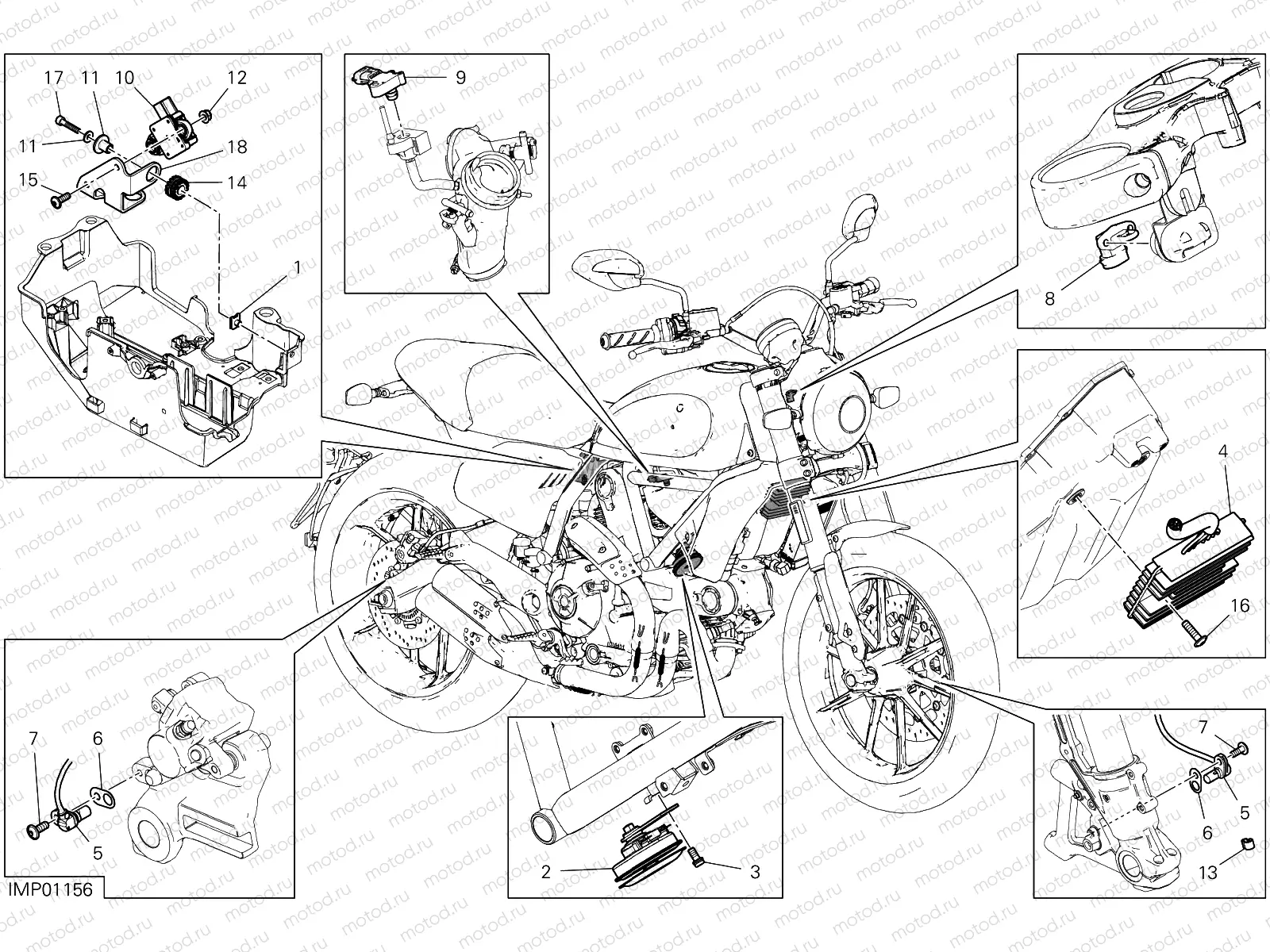 17 11 10 12
11 18
15 14
1
9
8
4
16
7 6
5
IMP01156
2 3
7
5
6
13
motod.ru