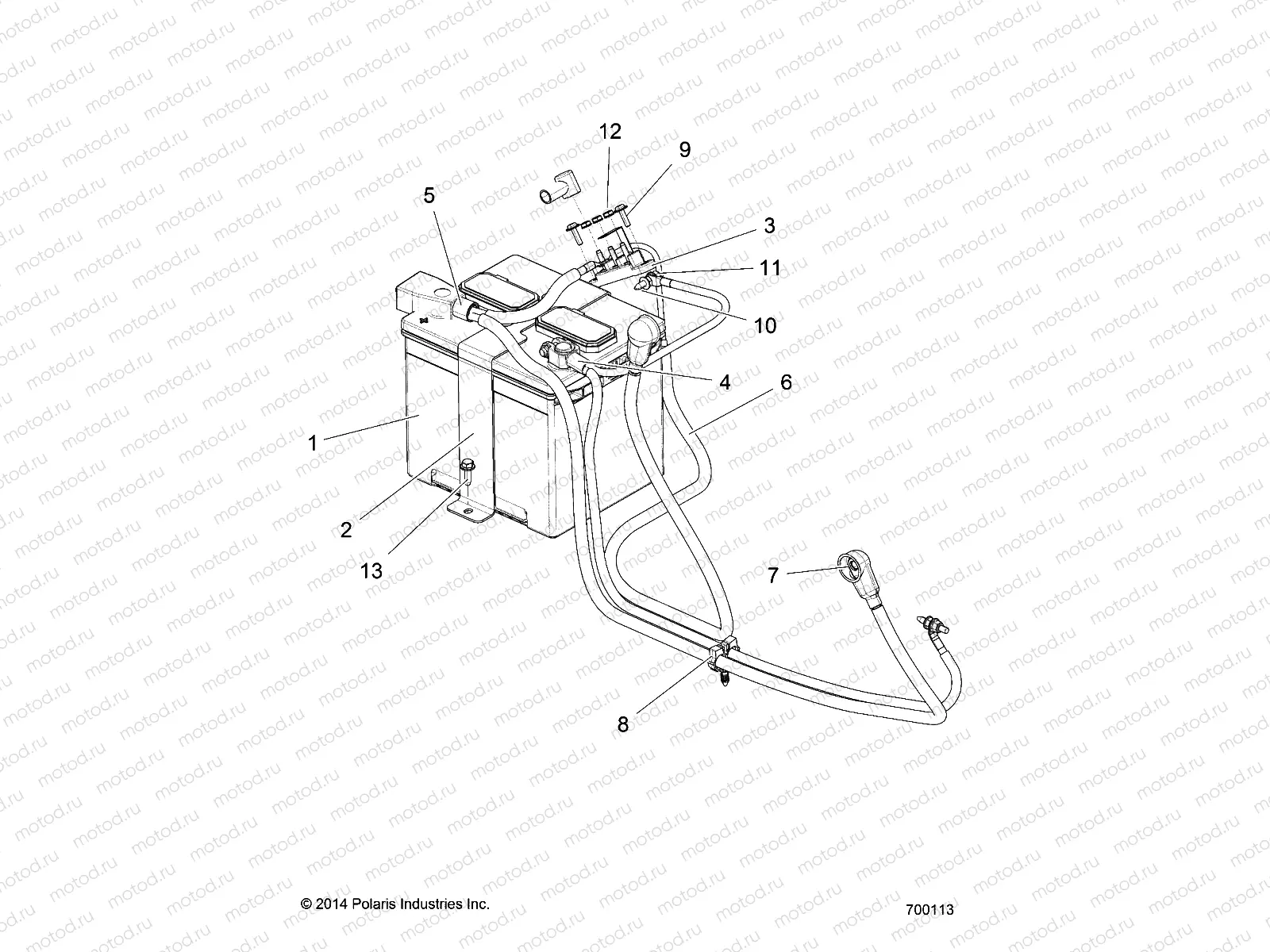 motod.ru

12
9
5
3
11
10
4
6
1
2
13
7
8

© 2014 Polaris Industries Inc.

700113