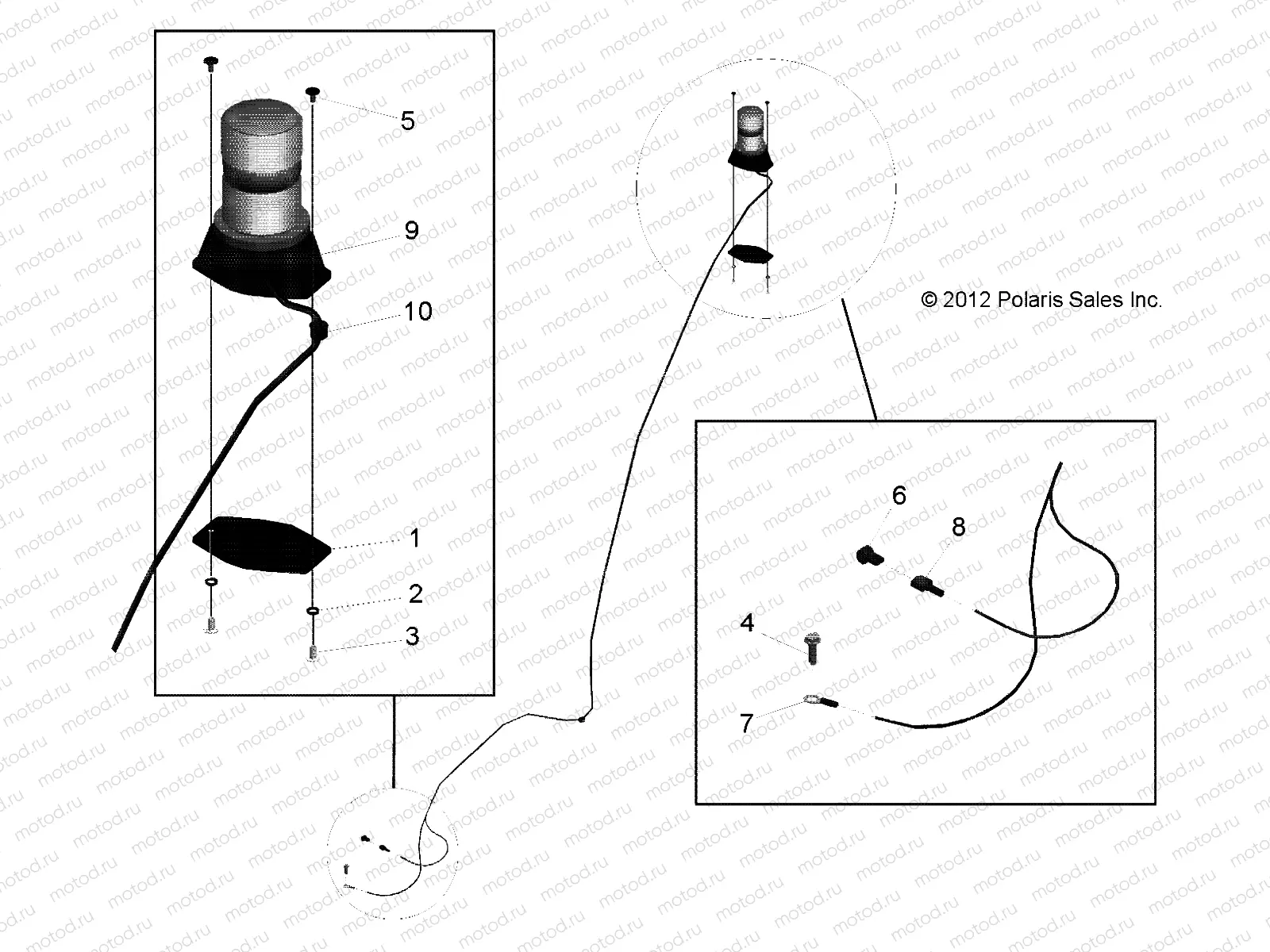 5
9
10
1
2
3

© 2012 Polaris Sales Inc.

6
8
4
7

motod.ru