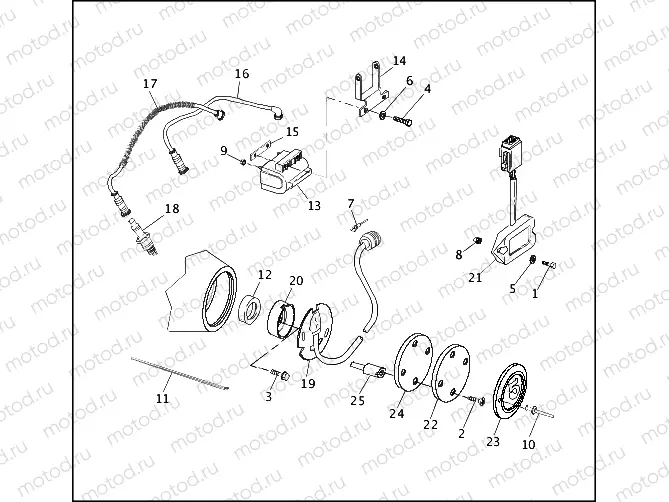 motod.ru

17
16
14
6
4
15
9
13
18
7
8
21
5
1
12
20
11
3
19
25
24
22
2
23
10