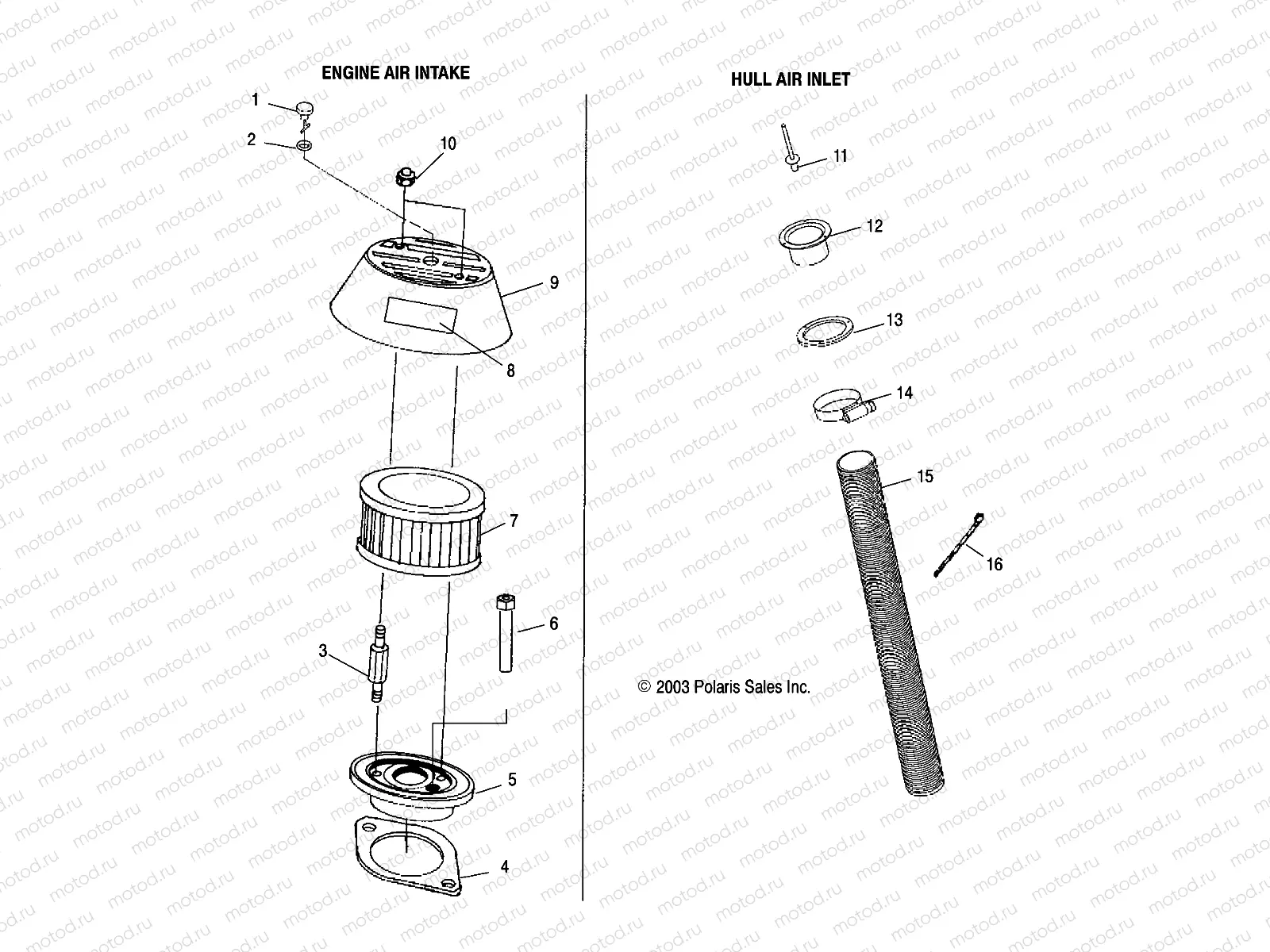 ENGINE AIR INTAKE

1
2
10
9
8
7
6
3
5
4

HULL AIR INLET

11
12
13
14
15
16

© 2003 Polaris Sales Inc.

motod.ru