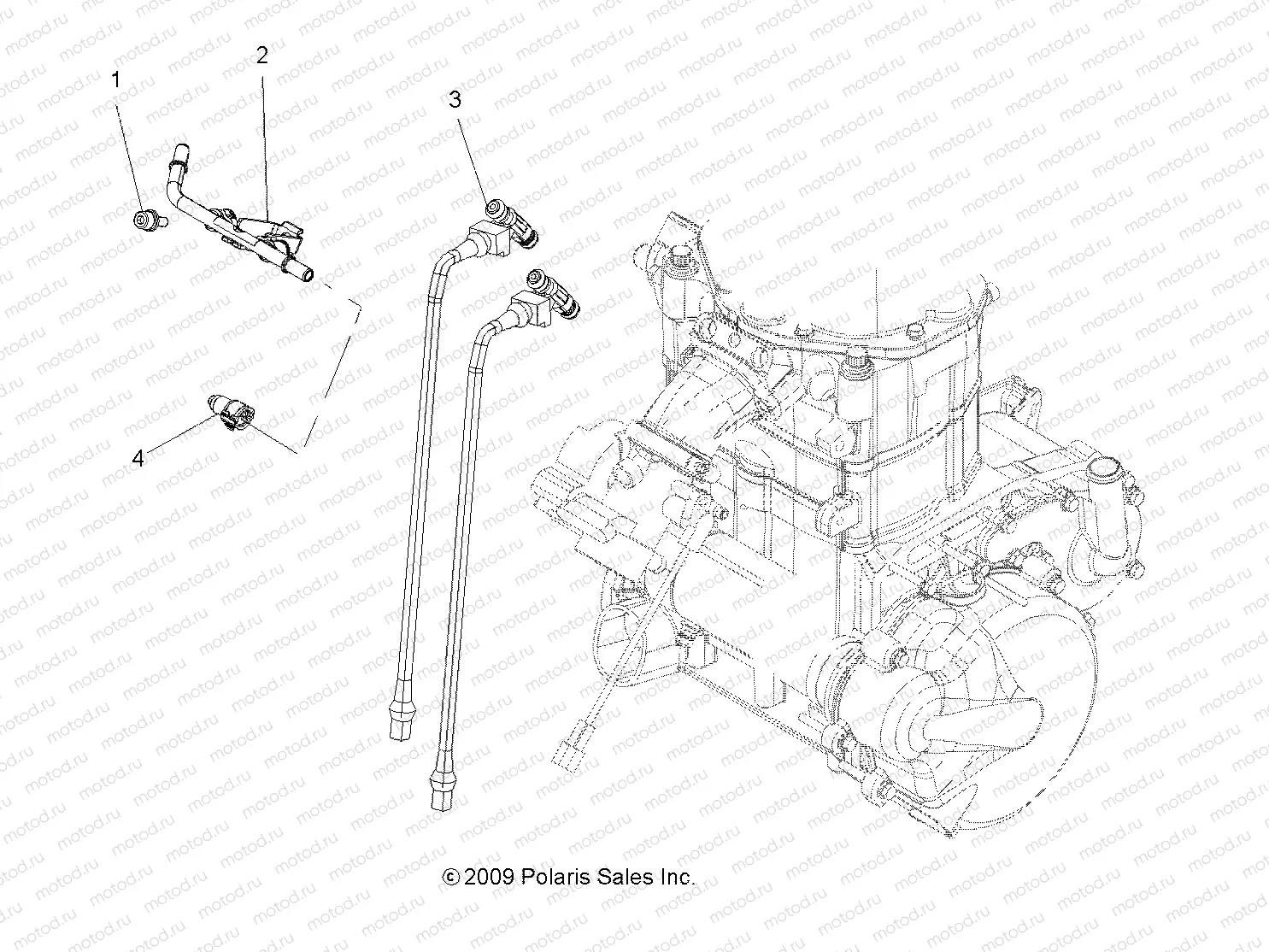 1
2
3
4
© 2009 Polaris Sales Inc.
motod.ru