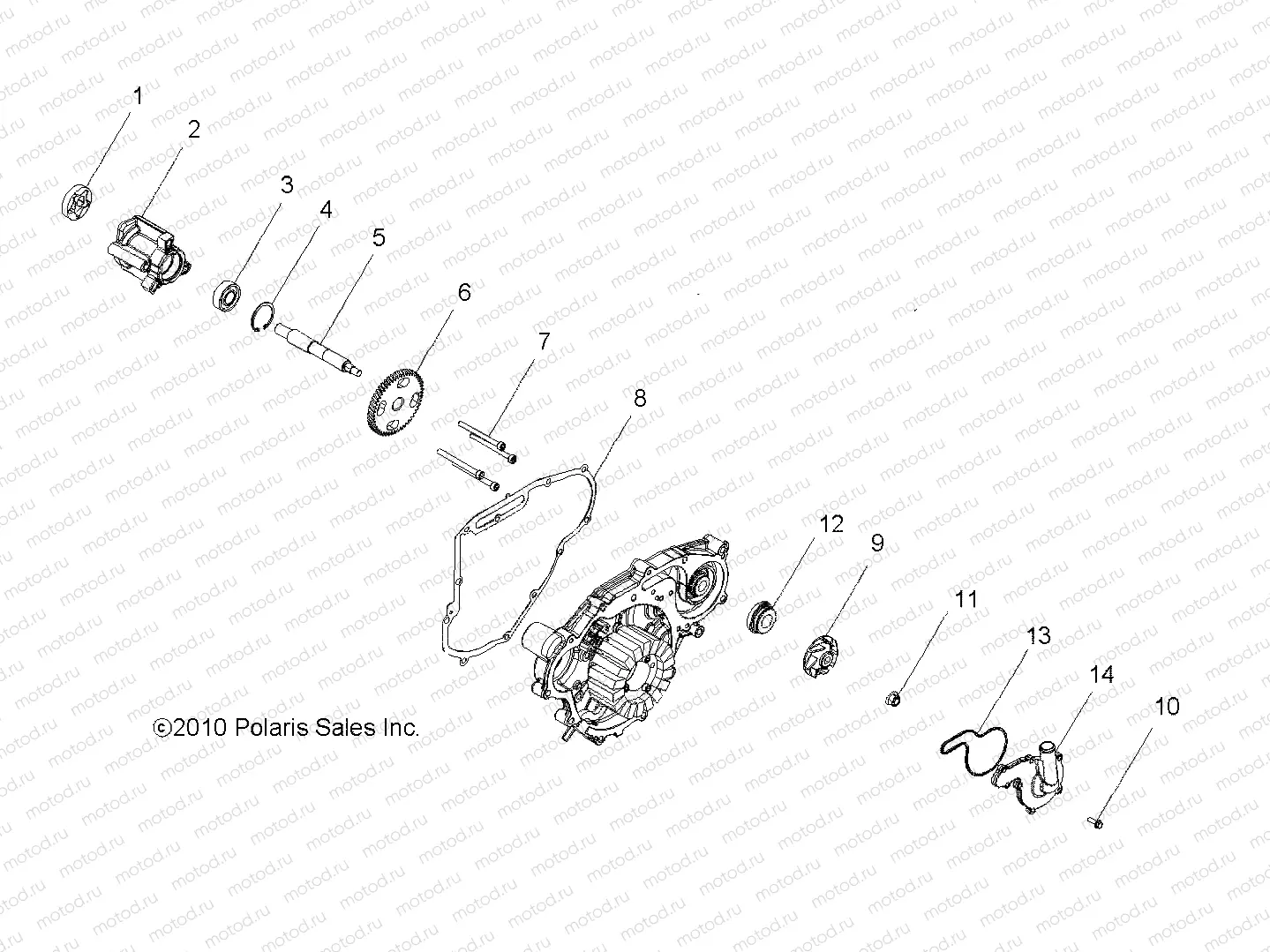 1
2
3
4
5
6
7
8
12
9
11
13
14
10
©2010 Polaris Sales Inc.

motod.ru