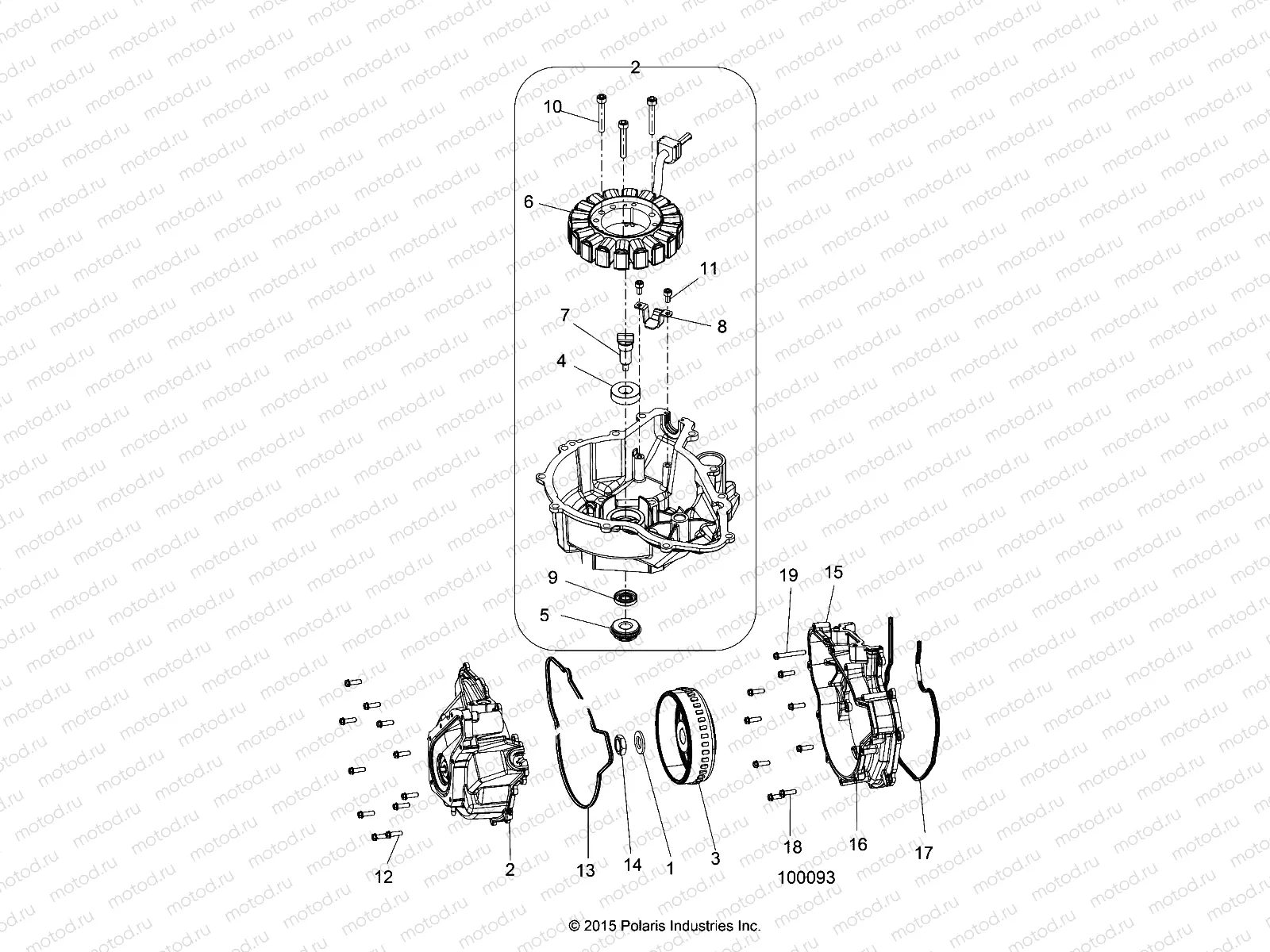 motod.ru

2
10
6
11
7
8
4
9
5
19
15
12
2
13
14
1
3
18
16
17
100093

© 2015 Polaris Industries Inc.