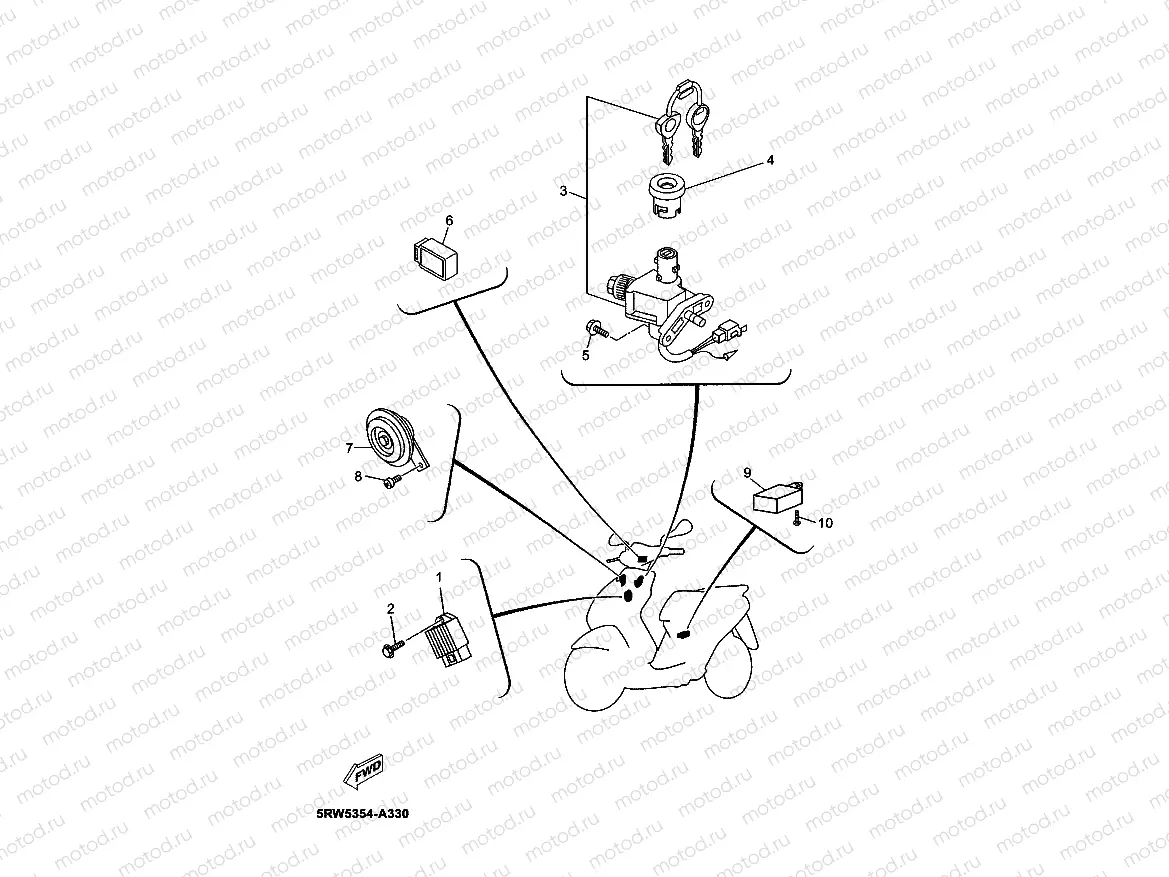 motod.ru

3
4
6
5
7
8
9
10
1
2
FWD
5RW5354-A330