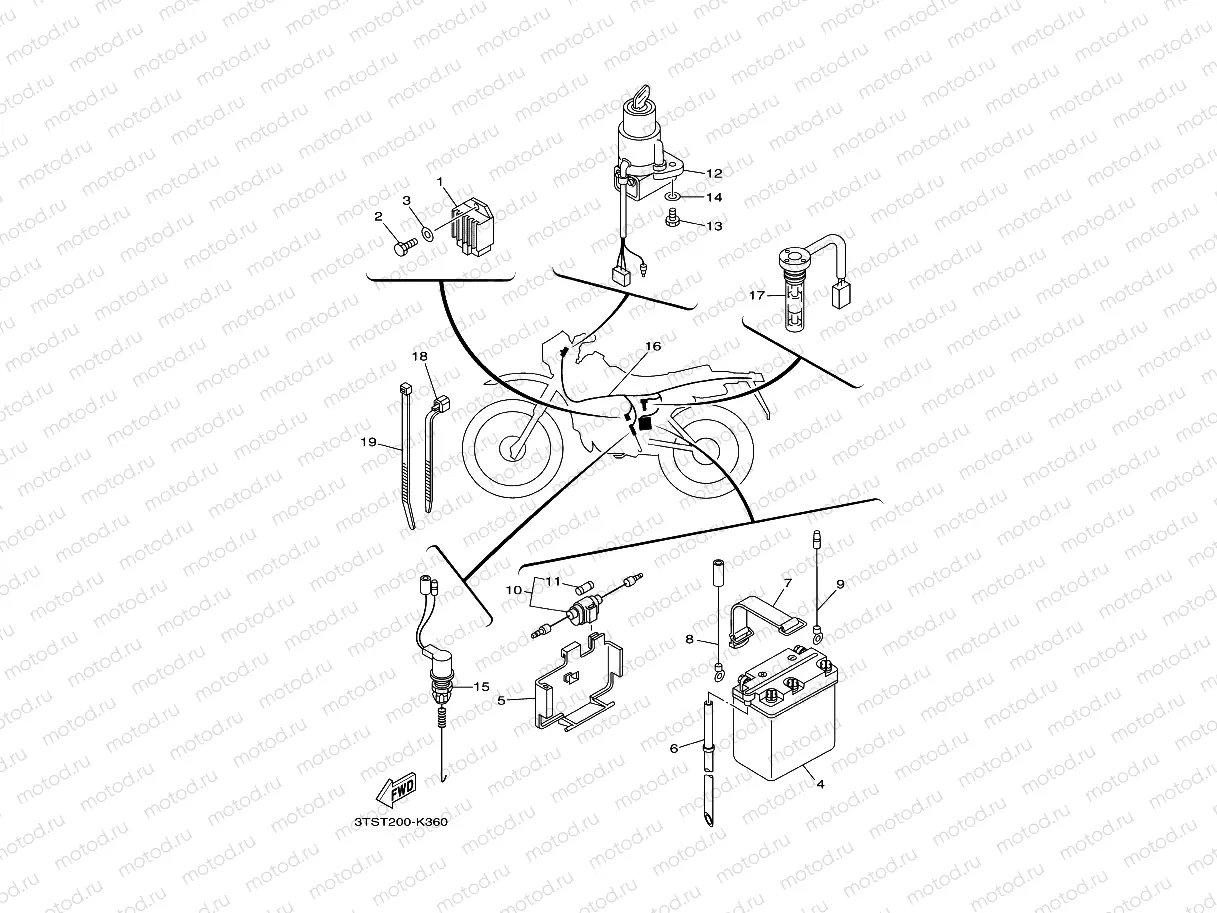 motod.ru

1
2
3
12
14
13
17
16
18
19
10
11
7
9
8
15
5
6
4
FWD
3TST200-K360