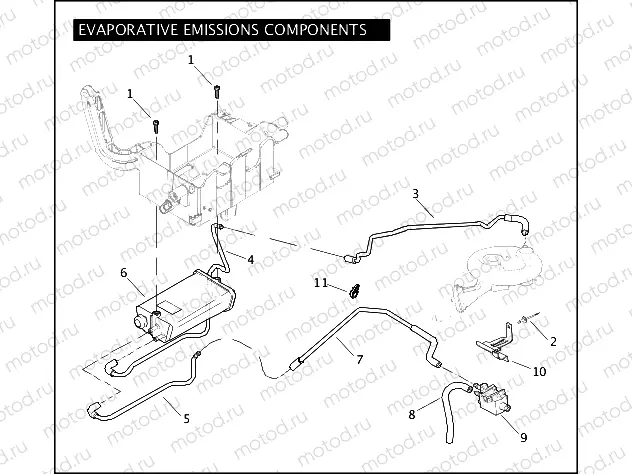 EVAPORATIVE EMISSIONS COMPONENTS

1
1
3
4
6
11
2
7
10
5
8
9

motod.ru