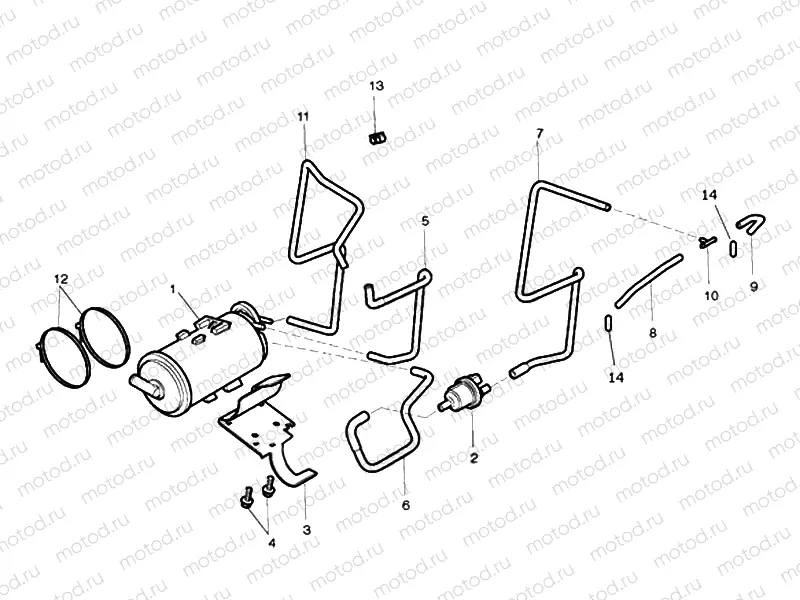 motod.ru

13
11
7
14
5
12
1
10
9
8
14
2
6
3
4