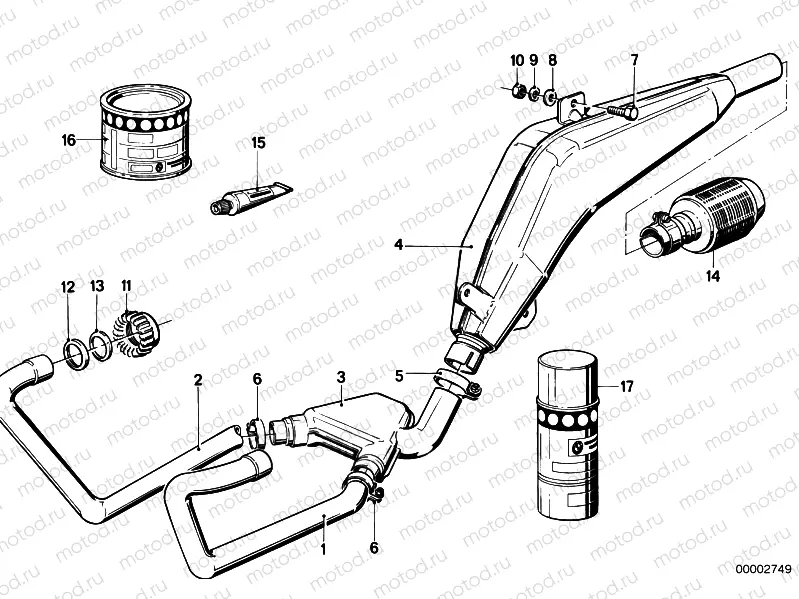 motod.ru

10 9 8 7

16

15

4

14

12 13 11

2 6 3 5 17

1 6

00002749