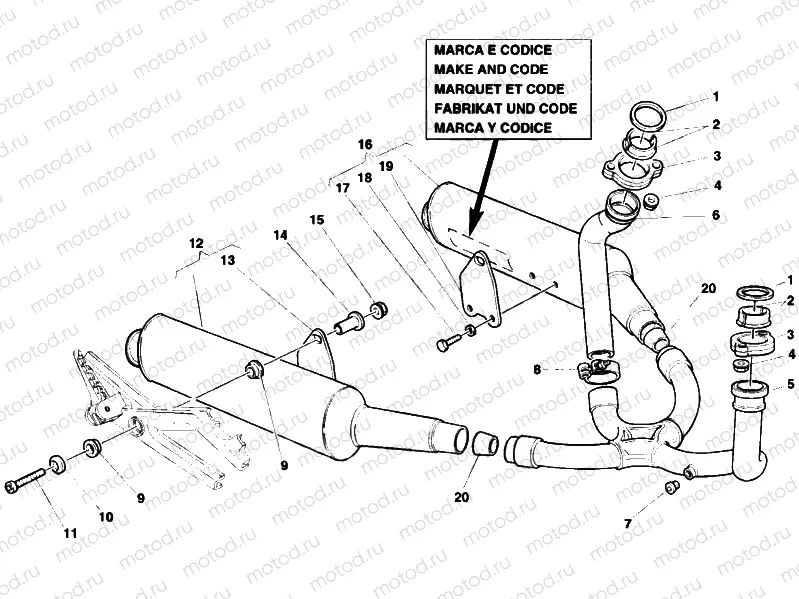 MARCA E CODICE
MAKE AND CODE
MARQUET ET CODE
FABRIKAT UND CODE
MARCA Y CODICE

1
2
3
4
6
16
19
18
17
15
14
12
13
20
1
2
3
4
5
8
9
9
10
11
20
7

motod.ru