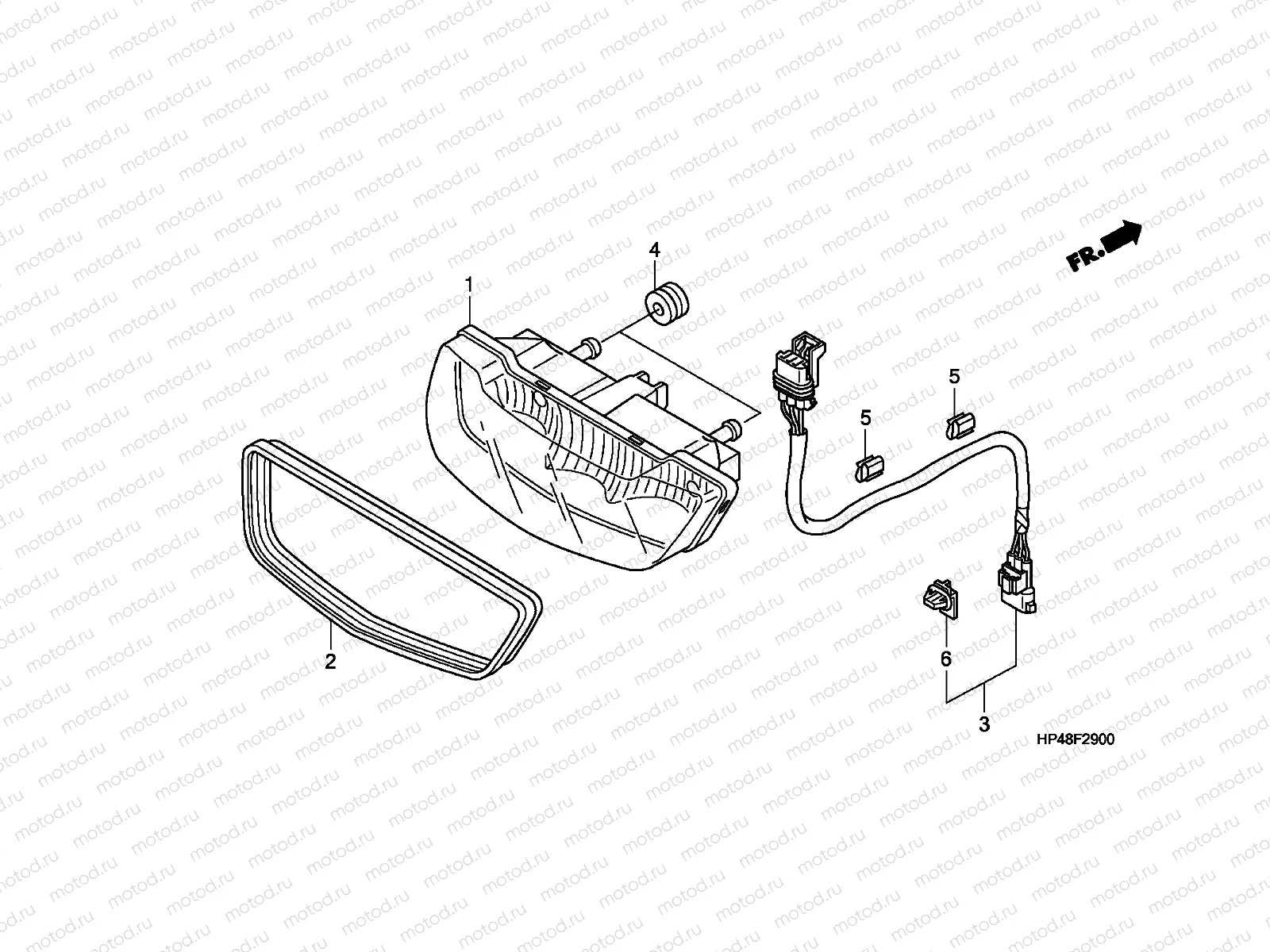 motod.ru

FR.

4

1

5

5

2

6

3

HP48F2900